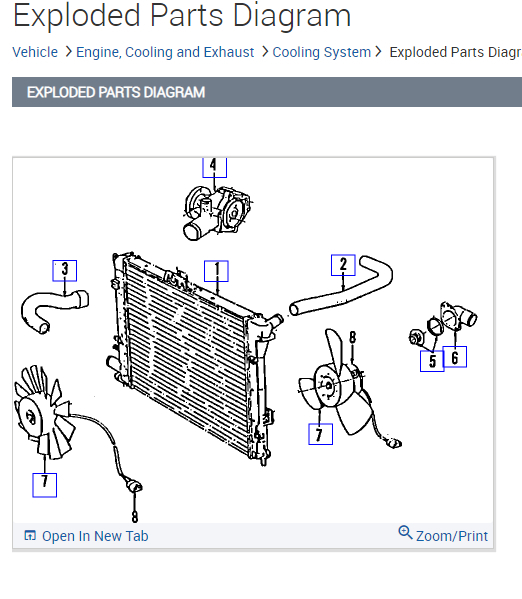 Exploded Parts Diagram

Vehicle > Engine, Cooling and Exhaust > Cooling System > Exploded Parts Diagr

EXPLODED PARTS DIAGRAM

4

3

1

2

8

5

6

7

7

8

Open In New Tab

Zoom/Print