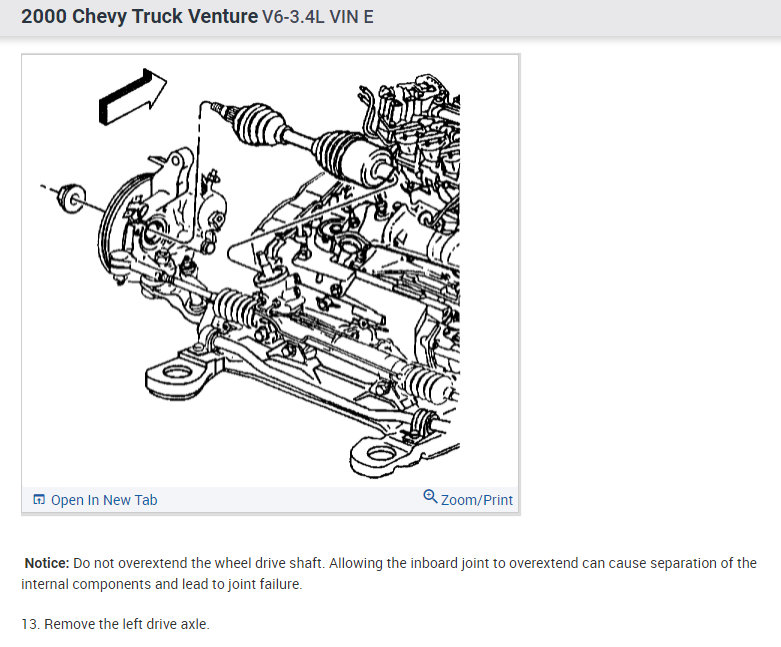 2000 Chevy Truck Venture V6-3.4L VIN E

Open In New Tab

Zoom/Print

Notice: Do not overextend the wheel drive shaft. Allowing the inboard joint to overextend can cause separation of the internal components and lead to joint failure.

13. Remove the left drive axle.