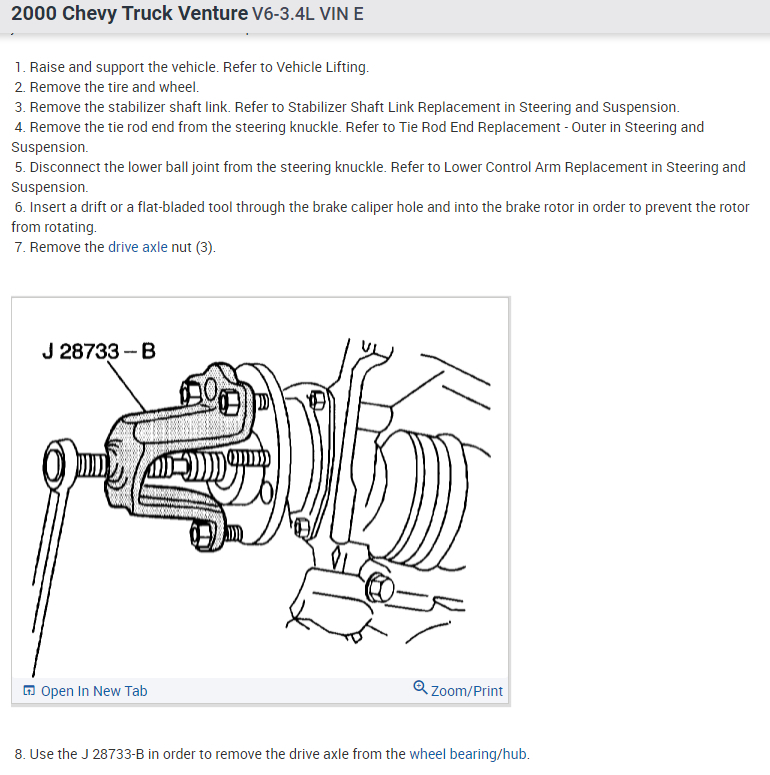 2000 Chevy Truck Venture V6-3.4L VIN E

1. Raise and support the vehicle. Refer to Vehicle Lifting.
2. Remove the tire and wheel.
3. Remove the stabilizer shaft link. Refer to Stabilizer Shaft Link Replacement in Steering and Suspension.
4. Remove the tie rod end from the steering knuckle. Refer to Tie Rod End Replacement - Outer in Steering and Suspension.
5. Disconnect the lower ball joint from the steering knuckle. Refer to Lower Control Arm Replacement in Steering and Suspension.
6. Insert a drift or a flat-bladed tool through the brake caliper hole and into the brake rotor in order to prevent the rotor from rotating.
7. Remove the drive axle nut (3).

J 28733 – B

Open In New Tab

Zoom/Print

8. Use the J 28733-B in order to remove the drive axle from the wheel bearing/hub.