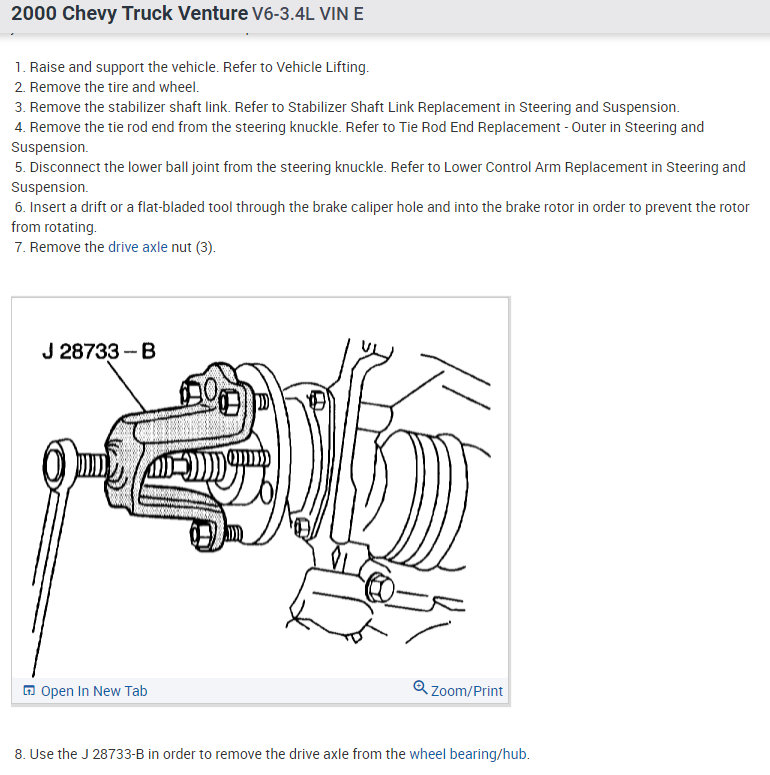 2000 Chevy Truck Venture V6-3.4L VIN E

1. Raise and support the vehicle. Refer to Vehicle Lifting.
2. Remove the tire and wheel.
3. Remove the stabilizer shaft link. Refer to Stabilizer Shaft Link Replacement in Steering and Suspension.
4. Remove the tie rod end from the steering knuckle. Refer to Tie Rod End Replacement - Outer in Steering and Suspension.
5. Disconnect the lower ball joint from the steering knuckle. Refer to Lower Control Arm Replacement in Steering and Suspension.
6. Insert a drift or a flat-bladed tool through the brake caliper hole and into the brake rotor in order to prevent the rotor from rotating.
7. Remove the drive axle nut (3).

J 28733 – B

Open In New Tab

Zoom/Print

8. Use the J 28733-B in order to remove the drive axle from the wheel bearing/hub.