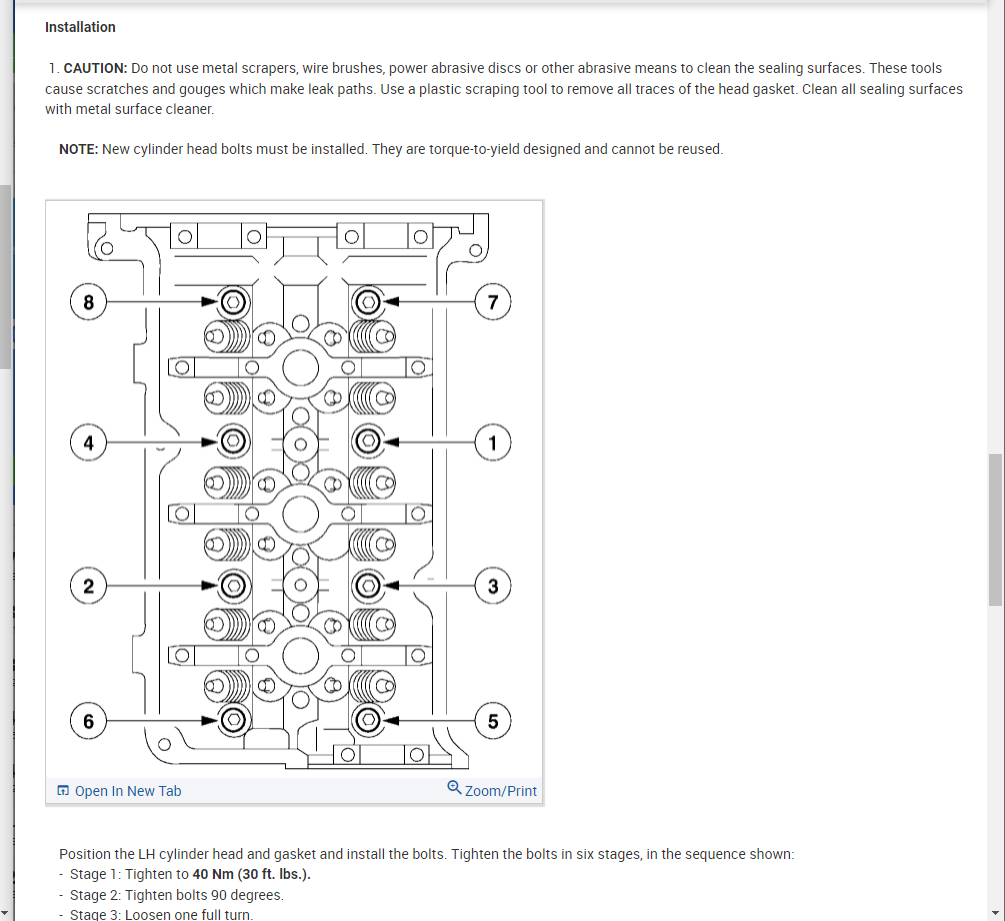 Installation

1. CAUTION: Do not use metal scrapers, wire brushes, power abrasive discs or other abrasive means to clean the sealing surfaces. These tools cause scratches and gouges which make leak paths. Use a plastic scraping tool to remove all traces of the head gasket. Clean all sealing surfaces with metal surface cleaner.

NOTE: New cylinder head bolts must be installed. They are torque-to-yield designed and cannot be reused.

8
7
4
1
2
3
6
5

Open In New Tab
Zoom/Print

Position the LH cylinder head and gasket and install the bolts. Tighten the bolts in six stages, in the sequence shown:
- Stage 1: Tighten to 40 Nm (30 ft. lbs.).
- Stage 2: Tighten bolts 90 degrees.
- Stage 3: Loosen one full turn.