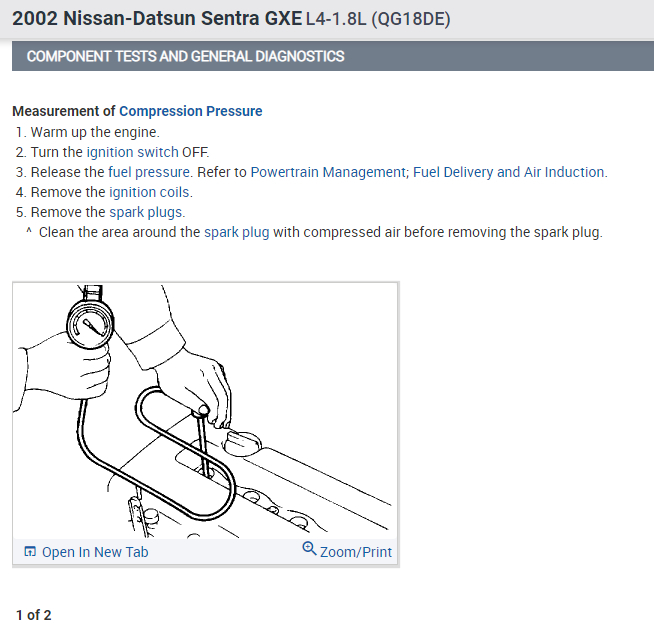 2002 Nissan-Datsun Sentra GXE L4-1.8L (QG18DE)

COMPONENT TESTS AND GENERAL DIAGNOSTICS

Measurement of Compression Pressure
1. Warm up the engine.
2. Turn the ignition switch OFF.
3. Release the fuel pressure. Refer to Powertrain Management; Fuel Delivery and Air Induction.
4. Remove the ignition coils.
5. Remove the spark plugs.
^ Clean the area around the spark plug with compressed air before removing the spark plug.

Open In New Tab
Zoom/Print

1 of 2