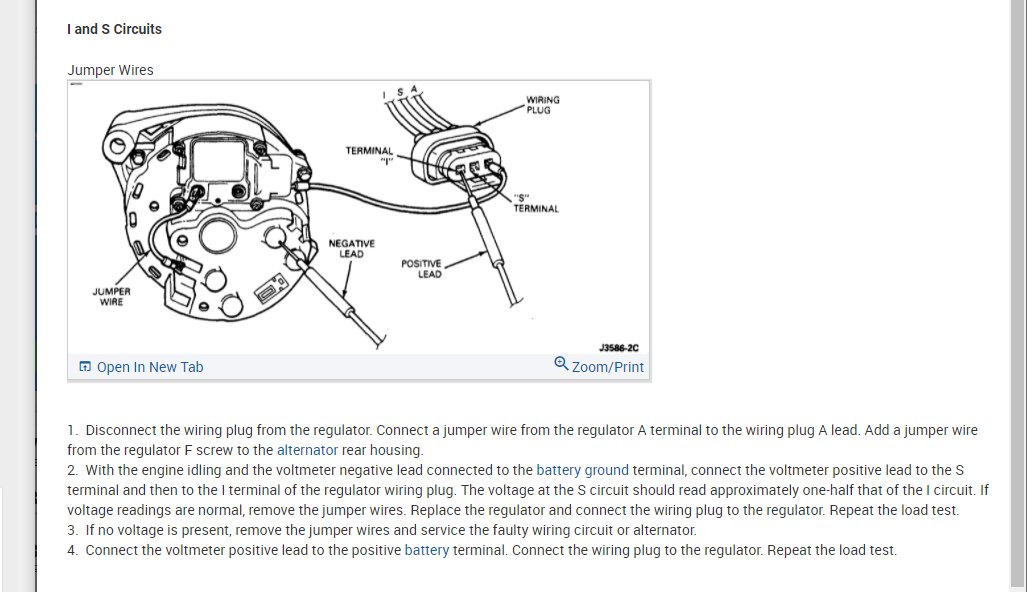 I and S Circuits

Jumper Wires

I S A

WIRING PLUG

TERMINAL "I"

"S" TERMINAL

NEGATIVE LEAD

POSITIVE LEAD

JUMPER WIRE

J3586-2C

Open In New Tab

Zoom/Print

1. Disconnect the wiring plug from the regulator. Connect a jumper wire from the regulator A terminal to the wiring plug A lead. Add a jumper wire from the regulator F screw to the alternator rear housing.
2. With the engine idling and the voltmeter negative lead connected to the battery ground terminal, connect the voltmeter positive lead to the S terminal and then to the I terminal of the regulator wiring plug. The voltage at the S circuit should read approximately one-half that of the I circuit. If voltage readings are normal, remove the jumper wires. Replace the regulator and connect the wiring plug to the regulator. Repeat the load test.
3. If no voltage is present, remove the jumper wires and service the faulty wiring circuit or alternator.
4. Connect the voltmeter positive lead to the positive battery terminal. Connect the wiring plug to the regulator. Repeat the load test.