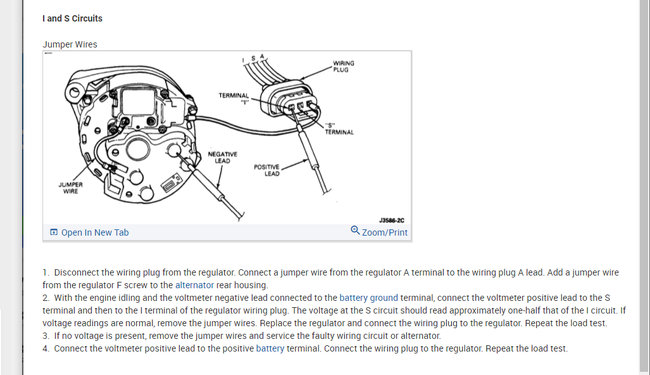 I and S Circuits

Jumper Wires

I S A

WIRING PLUG

TERMINAL "I"

"S" TERMINAL

NEGATIVE LEAD

POSITIVE LEAD

JUMPER WIRE

J3586-2C

Open In New Tab

Zoom/Print

1. Disconnect the wiring plug from the regulator. Connect a jumper wire from the regulator A terminal to the wiring plug A lead. Add a jumper wire from the regulator F screw to the alternator rear housing.
2. With the engine idling and the voltmeter negative lead connected to the battery ground terminal, connect the voltmeter positive lead to the S terminal and then to the I terminal of the regulator wiring plug. The voltage at the S circuit should read approximately one-half that of the I circuit. If voltage readings are normal, remove the jumper wires. Replace the regulator and connect the wiring plug to the regulator. Repeat the load test.
3. If no voltage is present, remove the jumper wires and service the faulty wiring circuit or alternator.
4. Connect the voltmeter positive lead to the positive battery terminal. Connect the wiring plug to the regulator. Repeat the load test.