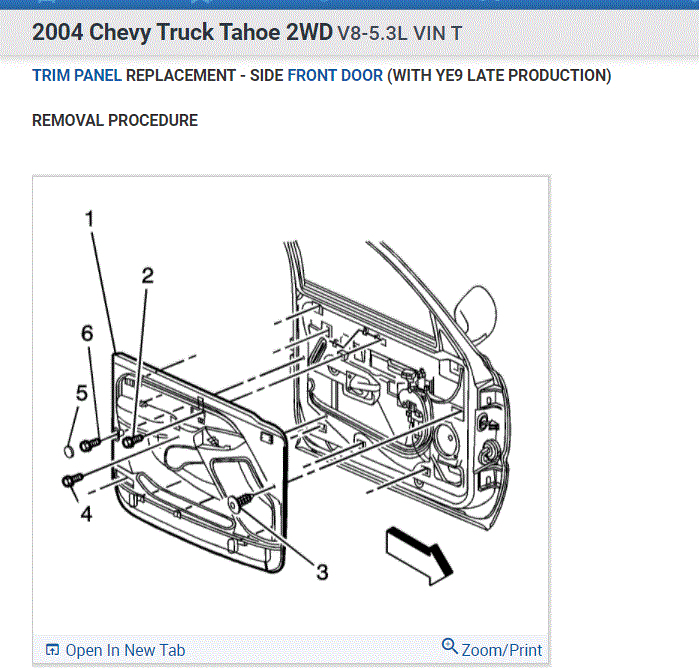 2004 Chevy Truck Tahoe 2WD V8-5.3L VIN T

TRIM PANEL REPLACEMENT - SIDE FRONT DOOR (WITH YE9 LATE PRODUCTION)

REMOVAL PROCEDURE

1
2
6
5
4
3

Open In New Tab
Zoom/Print