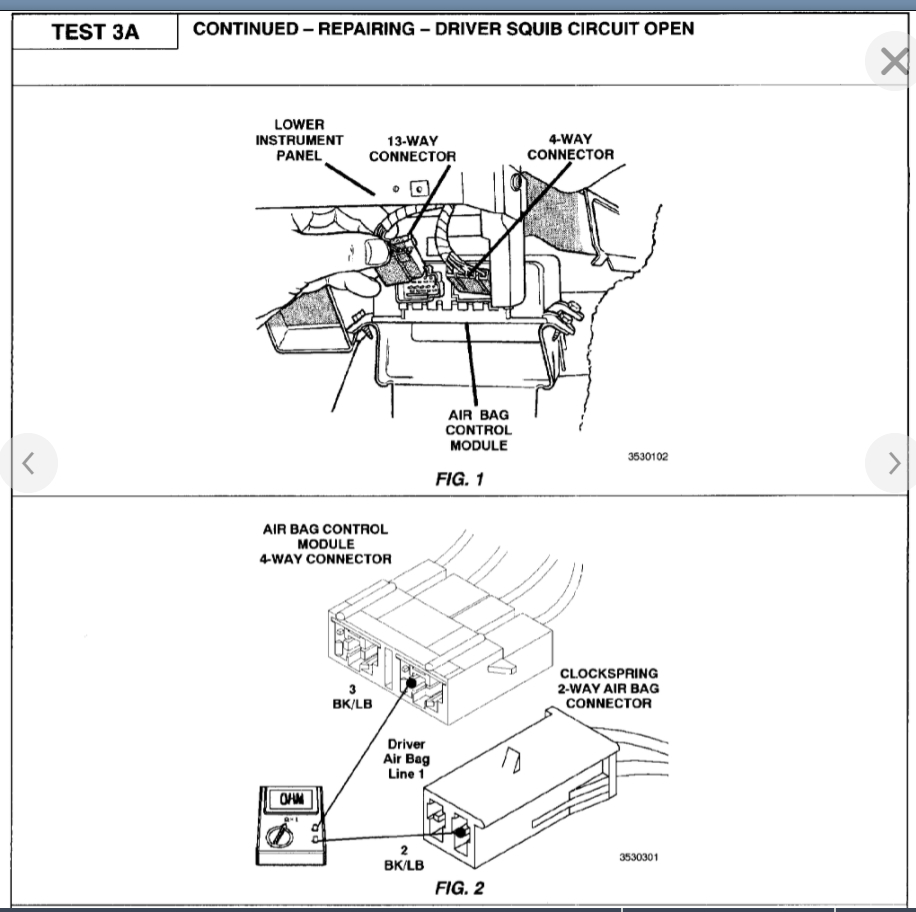 TEST 3A

CONTINUED – REPAIRING – DRIVER SQUIB CIRCUIT OPEN

LOWER INSTRUMENT PANEL

13-WAY CONNECTOR

4-WAY CONNECTOR

AIR BAG CONTROL MODULE

3530102

FIG. 1

AIR BAG CONTROL MODULE 4-WAY CONNECTOR

3 BK/LB

CLOCKSPRING 2-WAY AIR BAG CONNECTOR

Driver Air Bag Line 1

OHM

2 BK/LB

3530301

FIG. 2