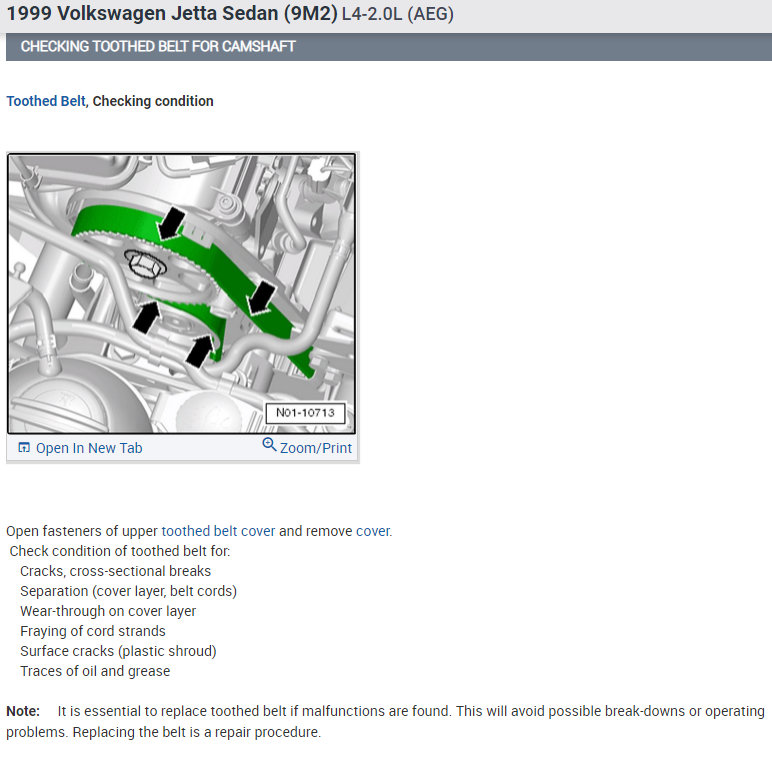 1999 Volkswagen Jetta Sedan (9M2) L4-2.0L (AEG)

CHECKING TOOTHED BELT FOR CAMSHAFT

Toothed Belt, Checking condition

N01-10713

Open In New Tab
Zoom/Print

Open fasteners of upper toothed belt cover and remove cover.
Check condition of toothed belt for:
Cracks, cross-sectional breaks
Separation (cover layer, belt cords)
Wear-through on cover layer
Fraying of cord strands
Surface cracks (plastic shroud)
Traces of oil and grease

Note: It is essential to replace toothed belt if malfunctions are found. This will avoid possible break-downs or operating problems. Replacing the belt is a repair procedure.