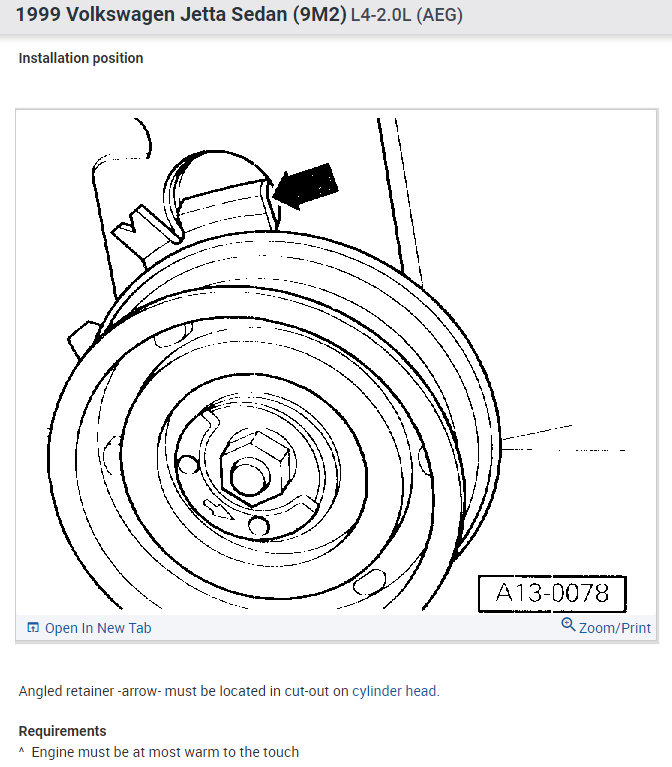 1999 Volkswagen Jetta Sedan (9M2) L4-2.0L (AEG)

Installation position

A13-0078

Open In New Tab

Zoom/Print

Angled retainer -arrow- must be located in cut-out on cylinder head.

Requirements

^ Engine must be at most warm to the touch