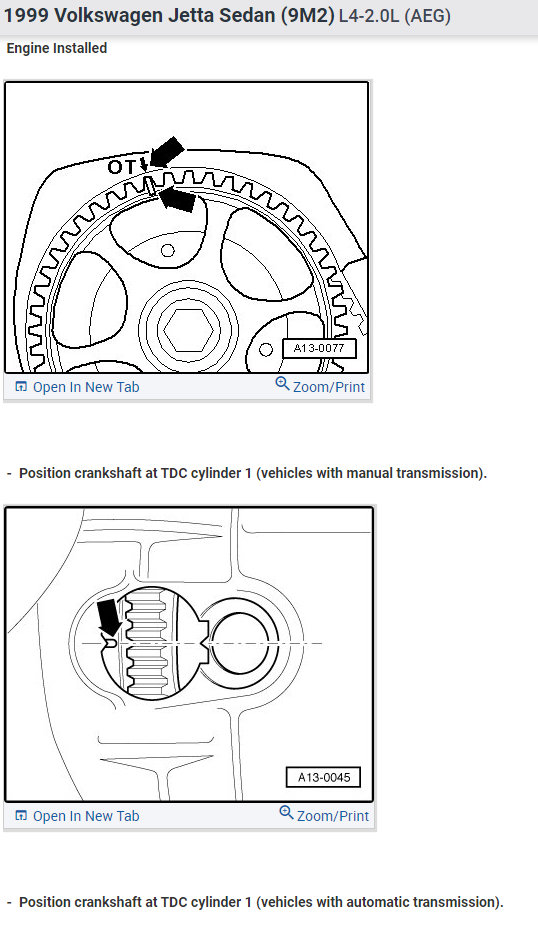 1999 Volkswagen Jetta Sedan (9M2) L4-2.0L (AEG)

Engine Installed

OT

A13-0077

Open In New Tab Zoom/Print

- Position crankshaft at TDC cylinder 1 (vehicles with manual transmission).

A13-0045

Open In New Tab Zoom/Print

- Position crankshaft at TDC cylinder 1 (vehicles with automatic transmission).