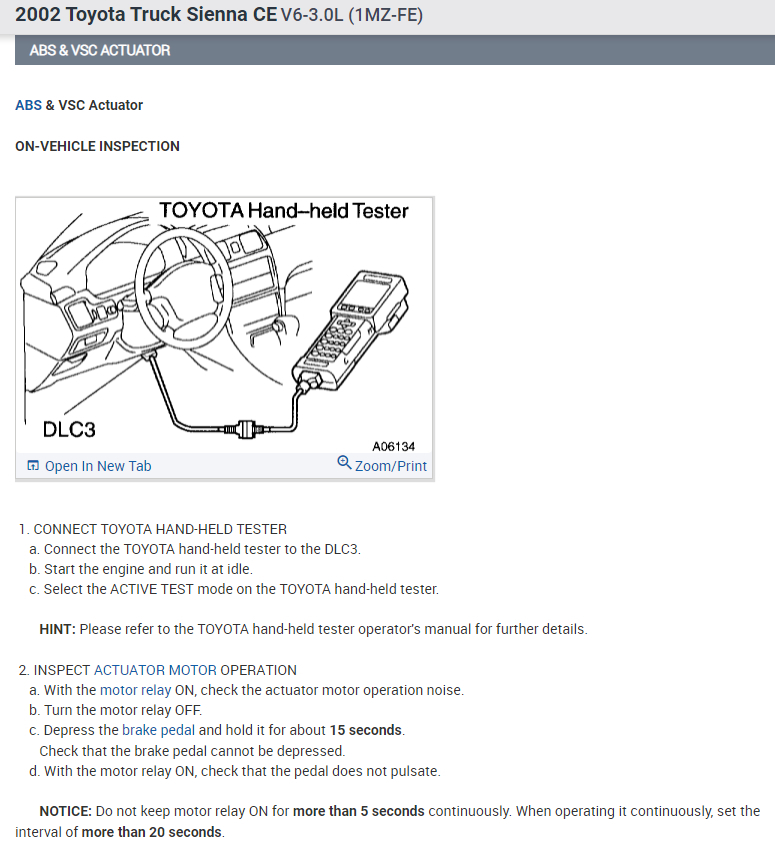 2002 Toyota Truck Sienna CE V6-3.0L (1MZ-FE)

ABS & VSC ACTUATOR

ABS & VSC Actuator

ON-VEHICLE INSPECTION

TOYOTA Hand–held Tester

DLC3

A06134

Open In New Tab

Zoom/Print

1. CONNECT TOYOTA HAND-HELD TESTER
a. Connect the TOYOTA hand-held tester to the DLC3.
b. Start the engine and run it at idle.
c. Select the ACTIVE TEST mode on the TOYOTA hand-held tester.

HINT: Please refer to the TOYOTA hand-held tester operator's manual for further details.

2. INSPECT ACTUATOR MOTOR OPERATION
a. With the motor relay ON, check the actuator motor operation noise.
b. Turn the motor relay OFF.
c. Depress the brake pedal and hold it for about 15 seconds.
Check that the brake pedal cannot be depressed.
d. With the motor relay ON, check that the pedal does not pulsate.

NOTICE: Do not keep motor relay ON for more than 5 seconds continuously. When operating it continuously, set the interval of more than 20 seconds.