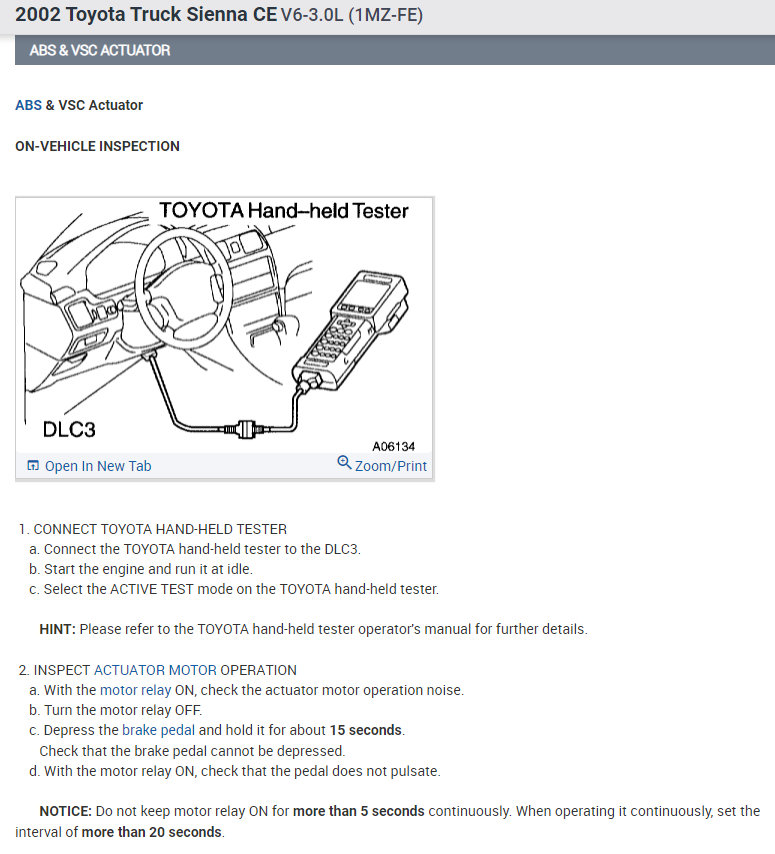 2002 Toyota Truck Sienna CE V6-3.0L (1MZ-FE)

ABS & VSC ACTUATOR

ABS & VSC Actuator

ON-VEHICLE INSPECTION

TOYOTA Hand–held Tester

DLC3

A06134

Open In New Tab

Zoom/Print

1. CONNECT TOYOTA HAND-HELD TESTER
a. Connect the TOYOTA hand-held tester to the DLC3.
b. Start the engine and run it at idle.
c. Select the ACTIVE TEST mode on the TOYOTA hand-held tester.

HINT: Please refer to the TOYOTA hand-held tester operator's manual for further details.

2. INSPECT ACTUATOR MOTOR OPERATION
a. With the motor relay ON, check the actuator motor operation noise.
b. Turn the motor relay OFF.
c. Depress the brake pedal and hold it for about 15 seconds.
Check that the brake pedal cannot be depressed.
d. With the motor relay ON, check that the pedal does not pulsate.

NOTICE: Do not keep motor relay ON for more than 5 seconds continuously. When operating it continuously, set the interval of more than 20 seconds.