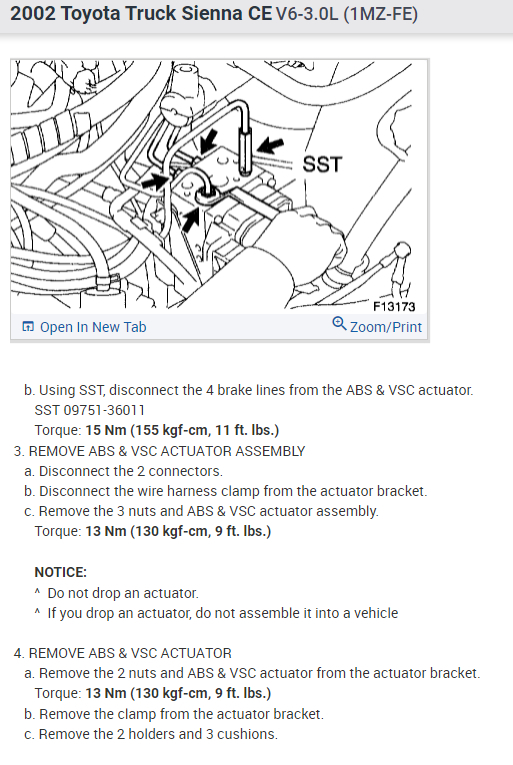 2002 Toyota Truck Sienna CE V6-3.0L (1MZ-FE)

SST

F13173

Open In New Tab

Zoom/Print

b. Using SST, disconnect the 4 brake lines from the ABS & VSC actuator.
SST 09751-36011
Torque: 15 Nm (155 kgf-cm, 11 ft. lbs.)

3. REMOVE ABS & VSC ACTUATOR ASSEMBLY
a. Disconnect the 2 connectors.
b. Disconnect the wire harness clamp from the actuator bracket.
c. Remove the 3 nuts and ABS & VSC actuator assembly.
Torque: 13 Nm (130 kgf-cm, 9 ft. lbs.)

NOTICE:
^ Do not drop an actuator.
^ If you drop an actuator, do not assemble it into a vehicle

4. REMOVE ABS & VSC ACTUATOR
a. Remove the 2 nuts and ABS & VSC actuator from the actuator bracket.
Torque: 13 Nm (130 kgf-cm, 9 ft. lbs.)
b. Remove the clamp from the actuator bracket.
c. Remove the 2 holders and 3 cushions.