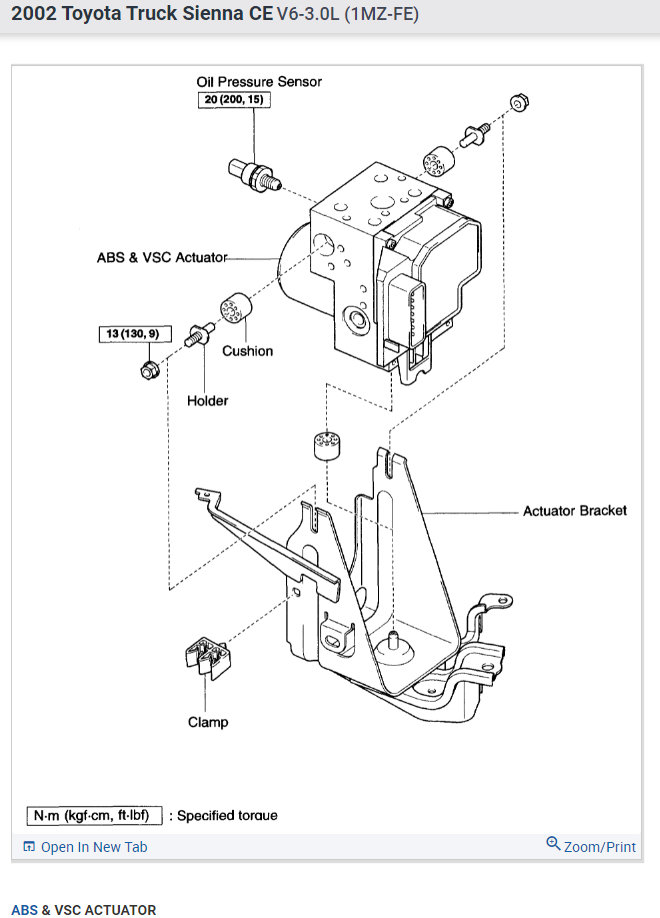 2002 Toyota Truck Sienna CE V6-3.0L (1MZ-FE)

Oil Pressure Sensor
20 (200, 15)

ABS & VSC Actuator

13 (130, 9)

Cushion

Holder

Actuator Bracket

Clamp

N·m (kgf·cm, ft·lbf) : Specified torque

Open In New Tab

Zoom/Print

ABS & VSC ACTUATOR