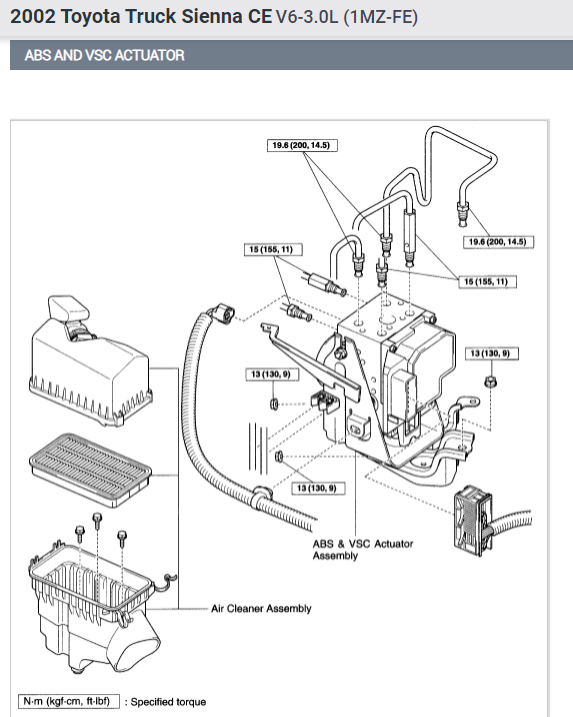 2002 Toyota Truck Sienna CE V6-3.0L (1MZ-FE)

ABS AND VSC ACTUATOR

19.6 (200, 14.5)

19.6 (200, 14.5)

15 (155, 11)

15 (155, 11)

13 (130, 9)

13 (130, 9)

13 (130, 9)

ABS & VSC Actuator Assembly

Air Cleaner Assembly

N·m (kgf·cm, ft·lbf) : Specified torque