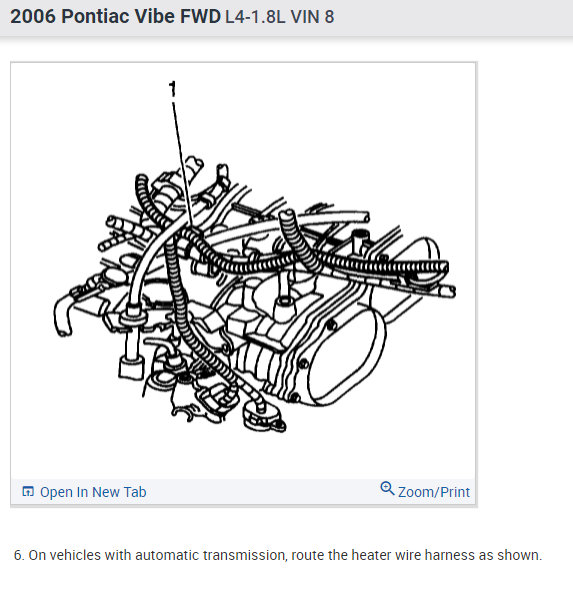 2006 Pontiac Vibe FWD L4-1.8L VIN 8

1

Open In New Tab

Zoom/Print

6. On vehicles with automatic transmission, route the heater wire harness as shown.