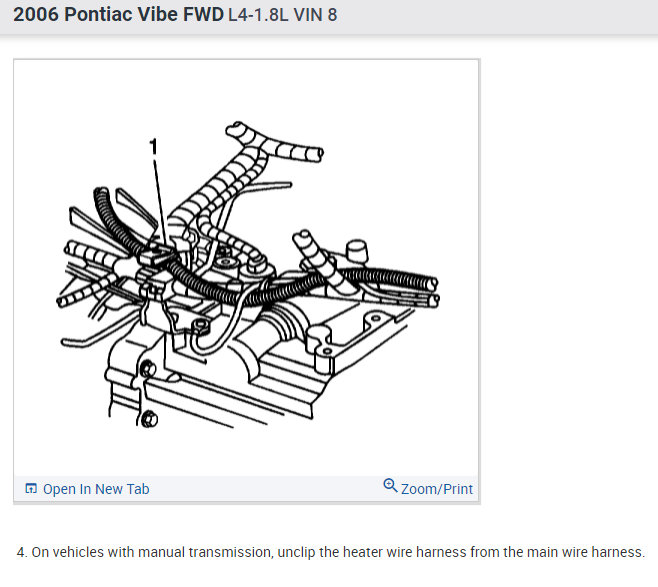 2006 Pontiac Vibe FWD L4-1.8L VIN 8

1

Open In New Tab

Zoom/Print

4. On vehicles with manual transmission, unclip the heater wire harness from the main wire harness.