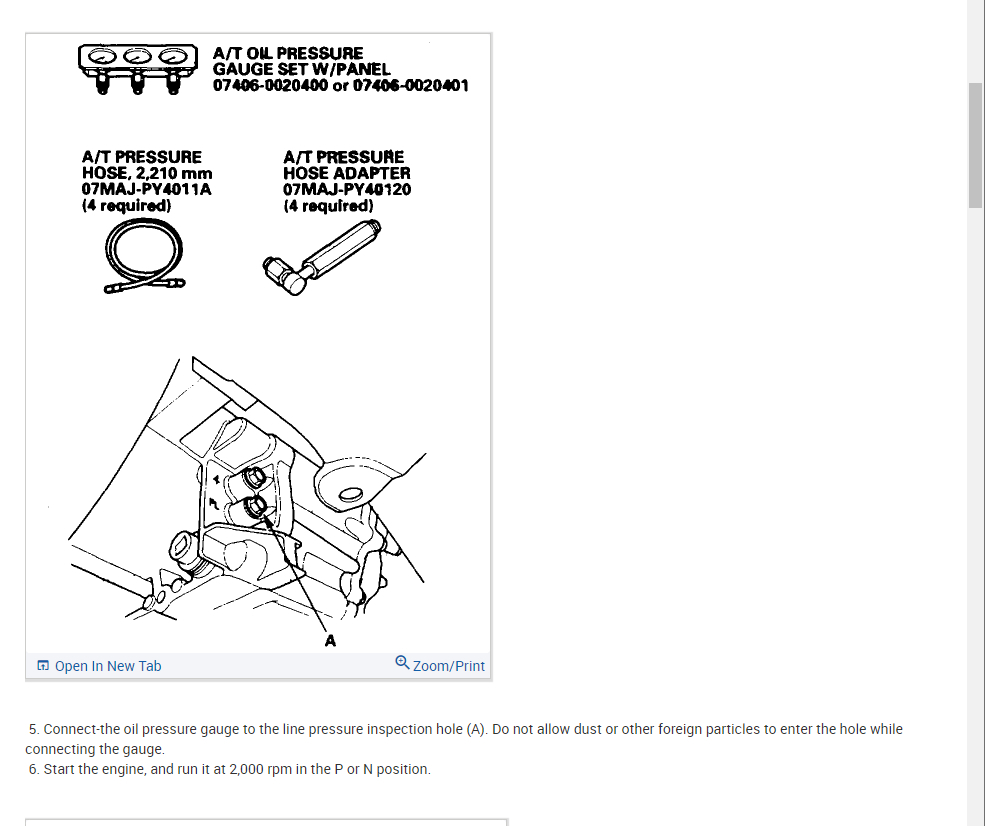 A/T OIL PRESSURE GAUGE SET W/PANEL 07406-0020400 or 07406-0020401

A/T PRESSURE HOSE, 2,210 mm 07MAJ-PY4011A (4 required)

A/T PRESSURE HOSE ADAPTER 07MAJ-PY40120 (4 required)

A

Open In New Tab

Zoom/Print

5. Connect-the oil pressure gauge to the line pressure inspection hole (A). Do not allow dust or other foreign particles to enter the hole while connecting the gauge.
6. Start the engine, and run it at 2,000 rpm in the P or N position.