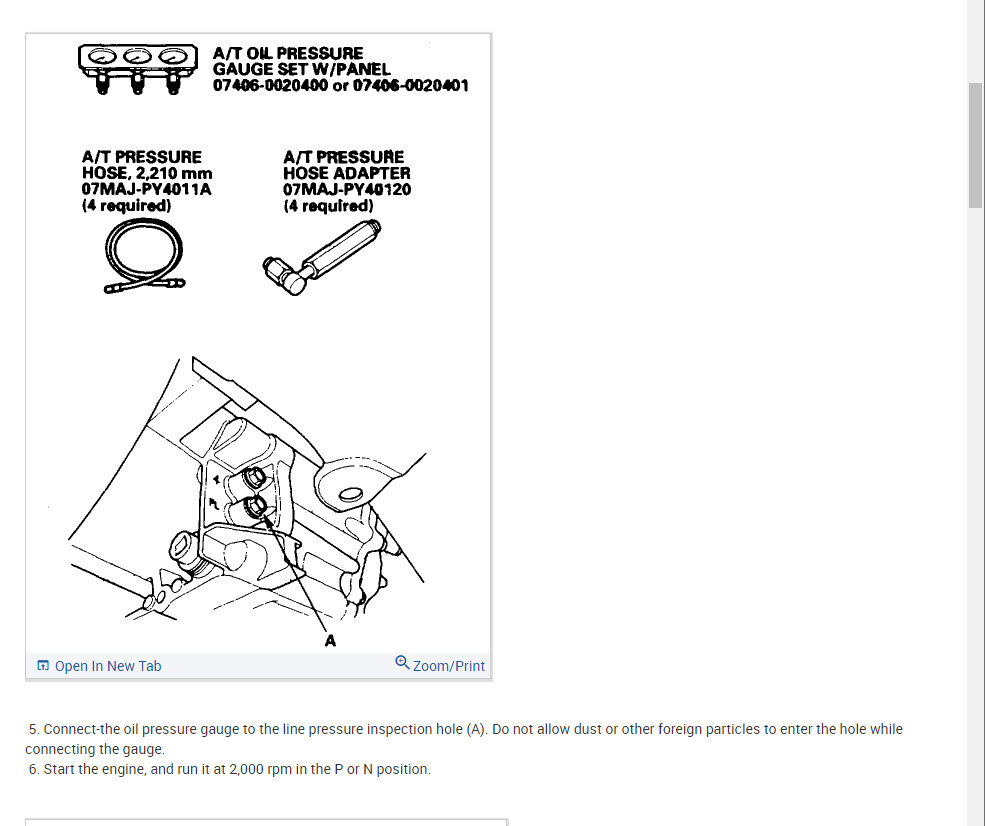 A/T OIL PRESSURE GAUGE SET W/PANEL
07406-0020400 or 07406-0020401

A/T PRESSURE HOSE, 2,210 mm
07MAJ-PY4011A
(4 required)

A/T PRESSURE HOSE ADAPTER
07MAJ-PY40120
(4 required)

A

Open In New Tab

Zoom/Print

5. Connect-the oil pressure gauge to the line pressure inspection hole (A). Do not allow dust or other foreign particles to enter the hole while connecting the gauge.
6. Start the engine, and run it at 2,000 rpm in the P or N position.