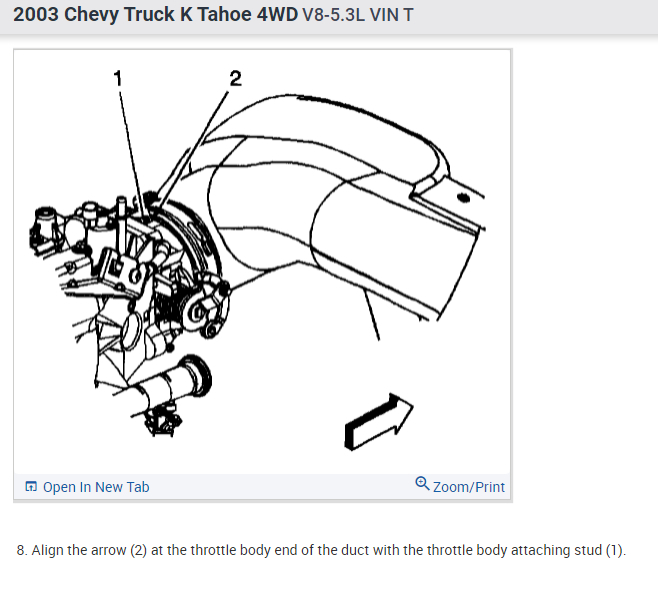 2003 Chevy Truck K Tahoe 4WD V8-5.3L VIN T

1

2

Open In New Tab

Zoom/Print

8. Align the arrow (2) at the throttle body end of the duct with the throttle body attaching stud (1).