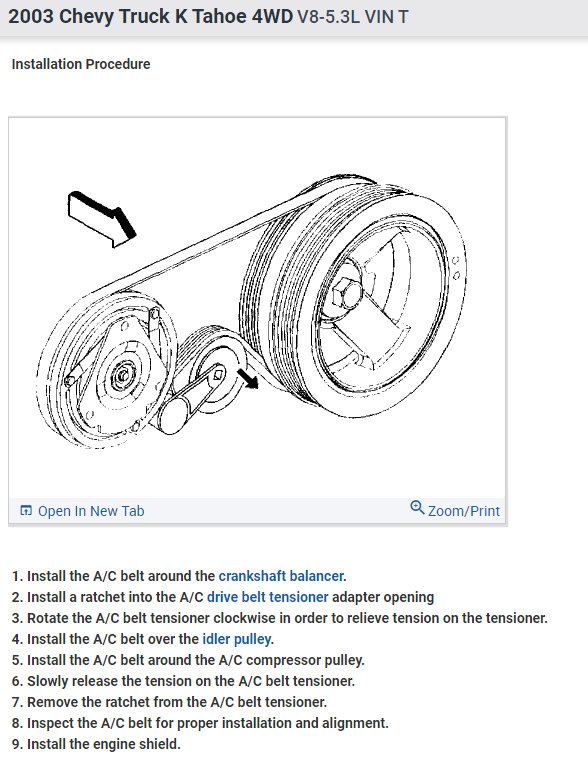 2003 Chevy Truck K Tahoe 4WD V8-5.3L VIN T

Installation Procedure

Open In New Tab

Zoom/Print

1. Install the A/C belt around the crankshaft balancer.
2. Install a ratchet into the A/C drive belt tensioner adapter opening
3. Rotate the A/C belt tensioner clockwise in order to relieve tension on the tensioner.
4. Install the A/C belt over the idler pulley.
5. Install the A/C belt around the A/C compressor pulley.
6. Slowly release the tension on the A/C belt tensioner.
7. Remove the ratchet from the A/C belt tensioner.
8. Inspect the A/C belt for proper installation and alignment.
9. Install the engine shield.