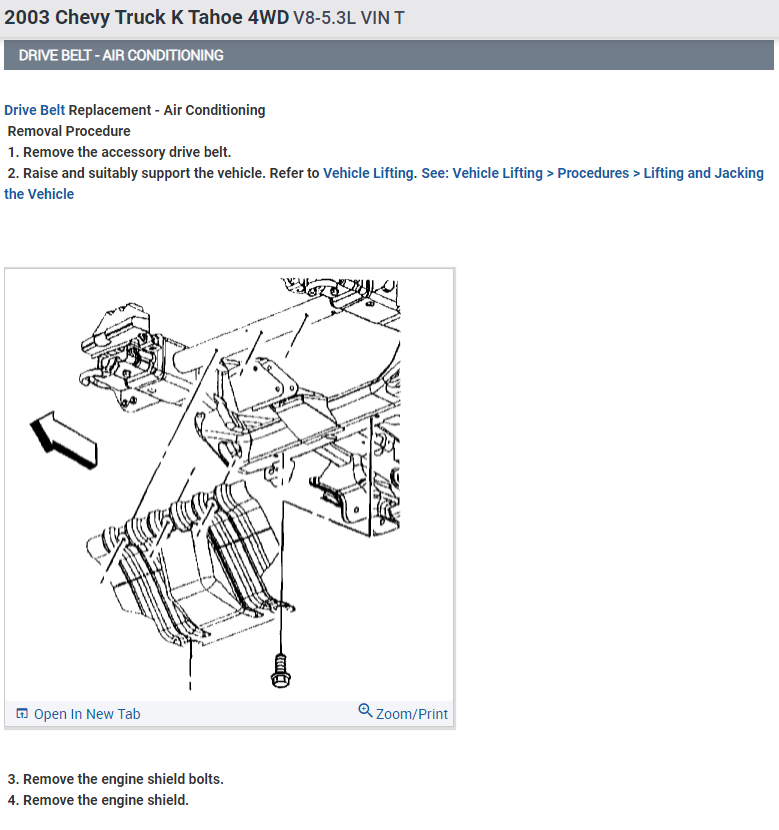 2003 Chevy Truck K Tahoe 4WD V8-5.3L VIN T

DRIVE BELT - AIR CONDITIONING

Drive Belt Replacement - Air Conditioning
Removal Procedure
1. Remove the accessory drive belt.
2. Raise and suitably support the vehicle. Refer to Vehicle Lifting. See: Vehicle Lifting > Procedures > Lifting and Jacking the Vehicle

Open In New Tab
Zoom/Print

3. Remove the engine shield bolts.
4. Remove the engine shield.