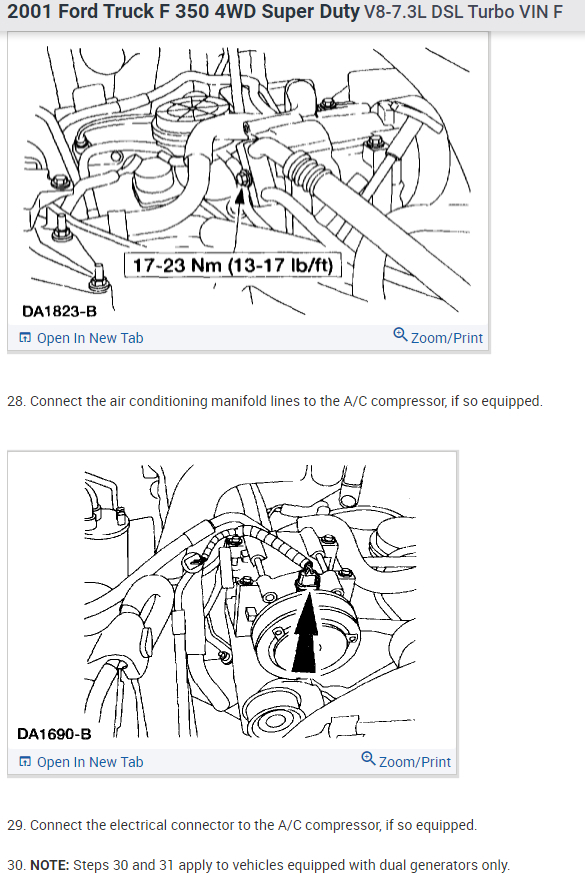 2001 Ford Truck F 350 4WD Super Duty V8-7.3L DSL Turbo VIN F

17-23 Nm (13-17 lb/ft)

DA1823-B

Open In New Tab

Zoom/Print

28. Connect the air conditioning manifold lines to the A/C compressor, if so equipped.

DA1690-B

Open In New Tab

Zoom/Print

29. Connect the electrical connector to the A/C compressor, if so equipped.

30. NOTE: Steps 30 and 31 apply to vehicles equipped with dual generators only.