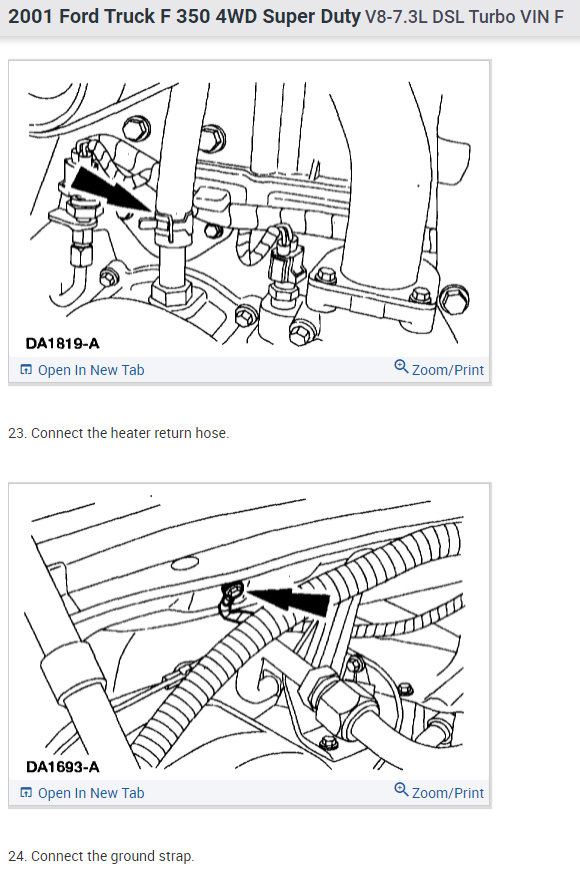 2001 Ford Truck F 350 4WD Super Duty V8-7.3L DSL Turbo VIN F

DA1819-A

Open In New Tab

Zoom/Print

23. Connect the heater return hose.

DA1693-A

Open In New Tab

Zoom/Print

24. Connect the ground strap.