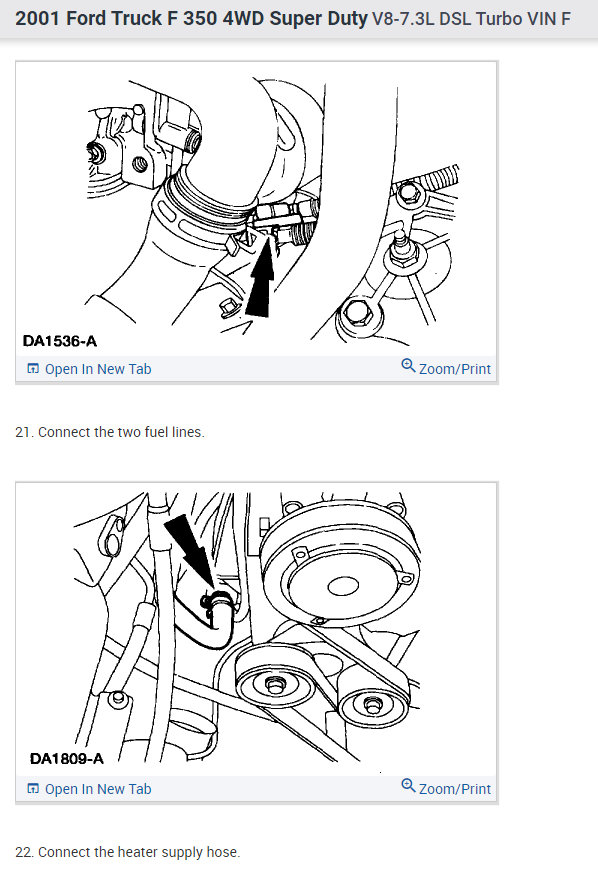 2001 Ford Truck F 350 4WD Super Duty V8-7.3L DSL Turbo VIN F

DA1536-A

Open In New Tab

Zoom/Print

21. Connect the two fuel lines.

DA1809-A

Open In New Tab

Zoom/Print

22. Connect the heater supply hose.