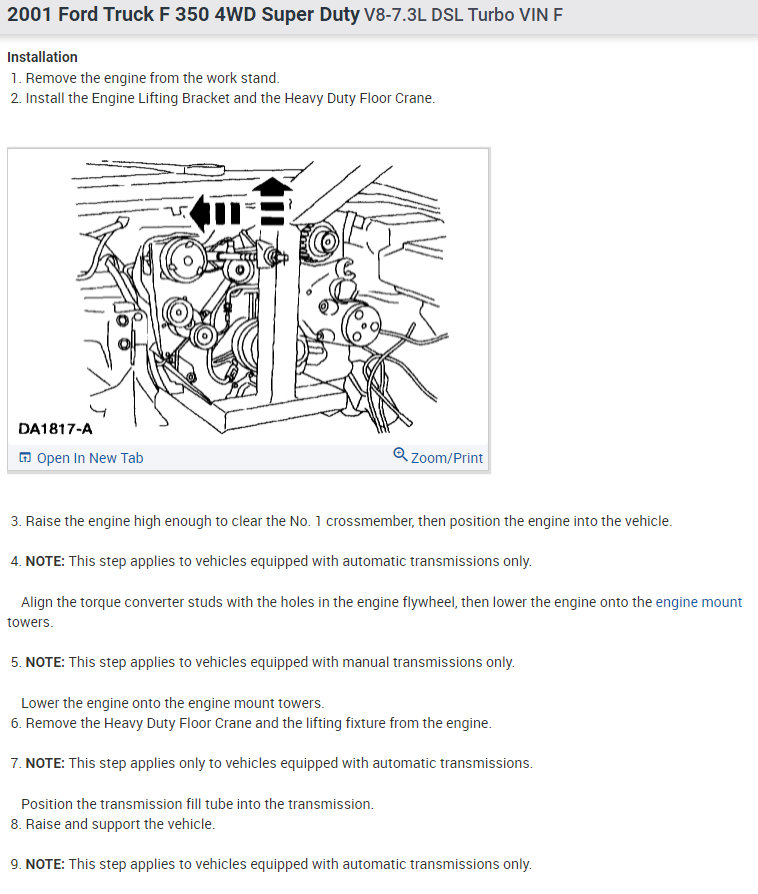 2001 Ford Truck F 350 4WD Super Duty V8-7.3L DSL Turbo VIN F

Installation
1. Remove the engine from the work stand.
2. Install the Engine Lifting Bracket and the Heavy Duty Floor Crane.

DA1817-A

Open In New Tab
Zoom/Print

3. Raise the engine high enough to clear the No. 1 crossmember, then position the engine into the vehicle.

4. NOTE: This step applies to vehicles equipped with automatic transmissions only.

Align the torque converter studs with the holes in the engine flywheel, then lower the engine onto the engine mount towers.

5. NOTE: This step applies to vehicles equipped with manual transmissions only.

Lower the engine onto the engine mount towers.
6. Remove the Heavy Duty Floor Crane and the lifting fixture from the engine.

7. NOTE: This step applies only to vehicles equipped with automatic transmissions.

Position the transmission fill tube into the transmission.
8. Raise and support the vehicle.

9. NOTE: This step applies to vehicles equipped with automatic transmissions only.