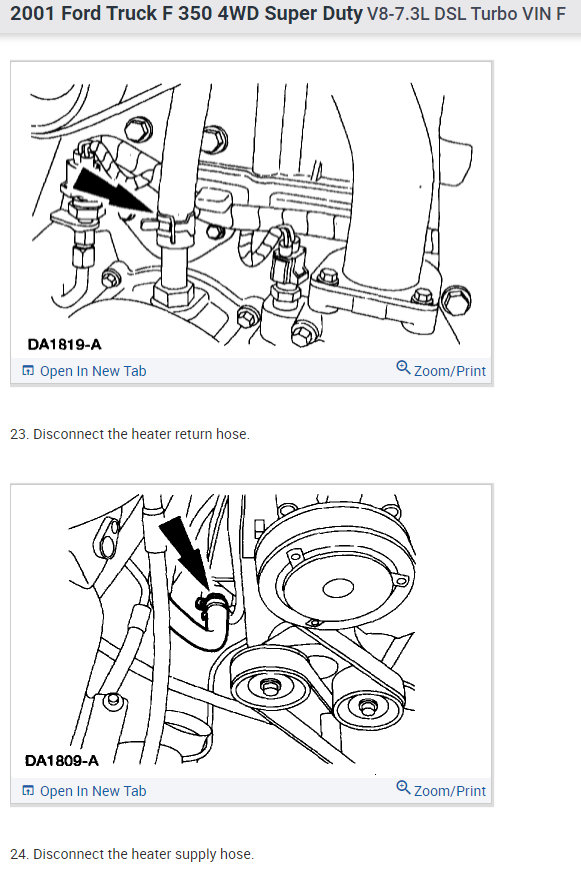 2001 Ford Truck F 350 4WD Super Duty V8-7.3L DSL Turbo VIN F

DA1819-A

Open In New Tab Zoom/Print

23. Disconnect the heater return hose.

DA1809-A

Open In New Tab Zoom/Print

24. Disconnect the heater supply hose.