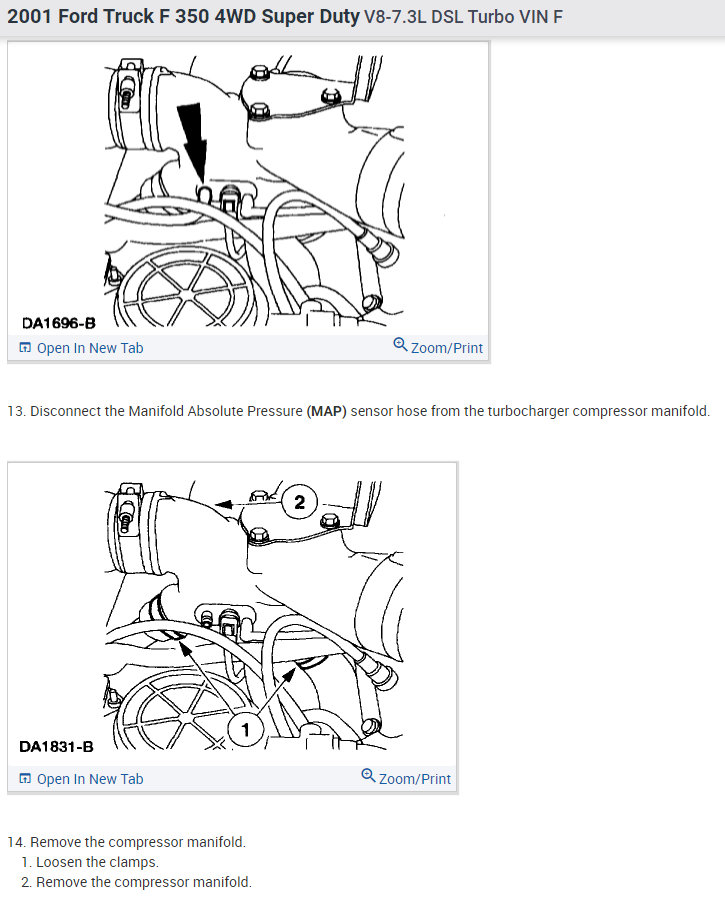 2001 Ford Truck F 350 4WD Super Duty V8-7.3L DSL Turbo VIN F

DA1696-B

Open In New Tab

Zoom/Print

13. Disconnect the Manifold Absolute Pressure (MAP) sensor hose from the turbocharger compressor manifold.

2

1

DA1831-B

Open In New Tab

Zoom/Print

14. Remove the compressor manifold.
1. Loosen the clamps.
2. Remove the compressor manifold.