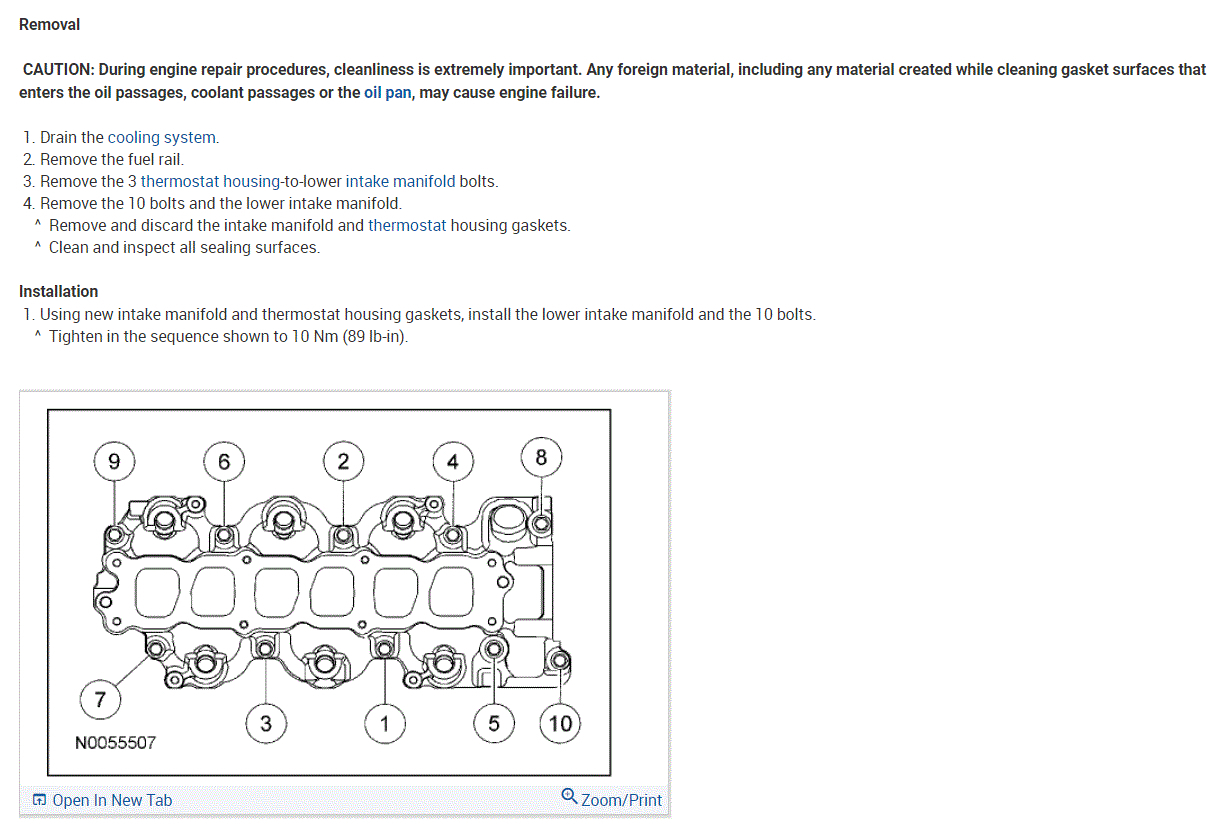 Removal

CAUTION: During engine repair procedures, cleanliness is extremely important. Any foreign material, including any material created while cleaning gasket surfaces that enters the oil passages, coolant passages or the oil pan, may cause engine failure.

1. Drain the cooling system.
2. Remove the fuel rail.
3. Remove the 3 thermostat housing-to-lower intake manifold bolts.
4. Remove the 10 bolts and the lower intake manifold.
^ Remove and discard the intake manifold and thermostat housing gaskets.
^ Clean and inspect all sealing surfaces.

Installation
1. Using new intake manifold and thermostat housing gaskets, install the lower intake manifold and the 10 bolts.
^ Tighten in the sequence shown to 10 Nm (89 lb-in).

9
6
2
4
8
7
3
1
5
10
N0055507

Open In New Tab
Zoom/Print