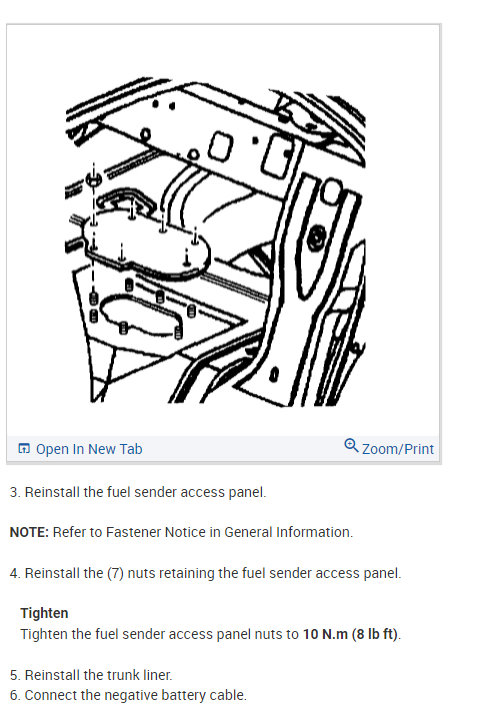 Open In New Tab

Zoom/Print

3. Reinstall the fuel sender access panel.

NOTE: Refer to Fastener Notice in General Information.

4. Reinstall the (7) nuts retaining the fuel sender access panel.

Tighten
Tighten the fuel sender access panel nuts to 10 N.m (8 lb ft).

5. Reinstall the trunk liner.
6. Connect the negative battery cable.