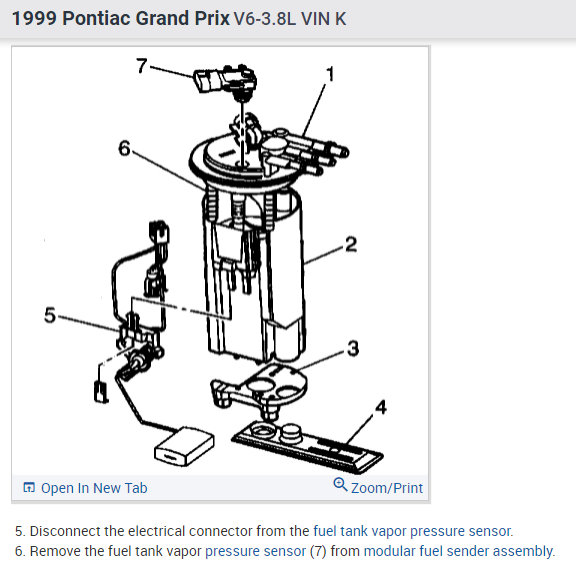 1999 Pontiac Grand Prix V6-3.8L VIN K

7

1

6

2

5

3

4

Open In New Tab

Zoom/Print

5. Disconnect the electrical connector from the fuel tank vapor pressure sensor.
6. Remove the fuel tank vapor pressure sensor (7) from modular fuel sender assembly.