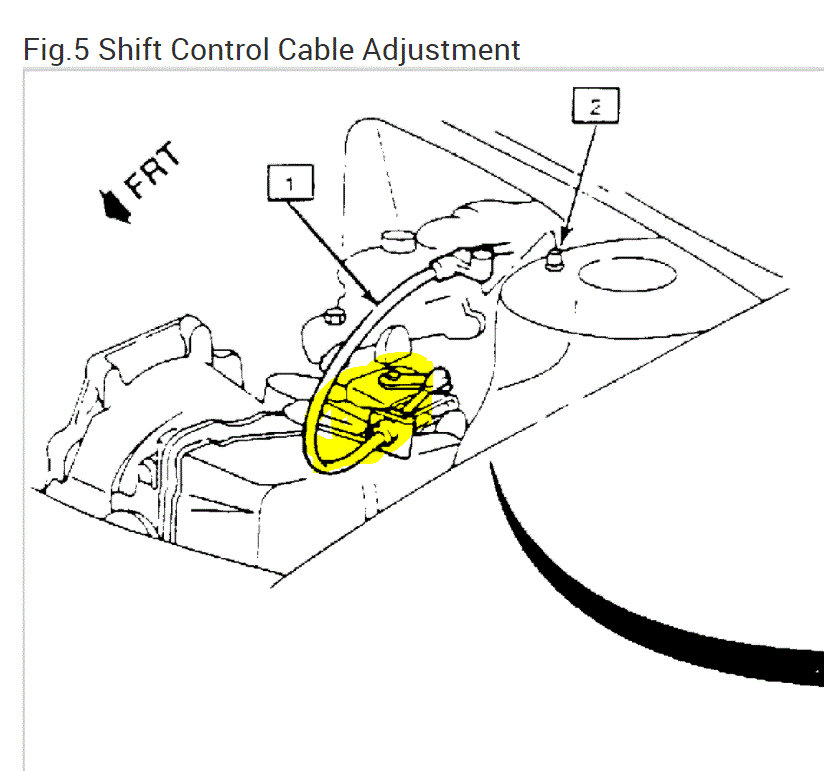 Fig.5 Shift Control Cable Adjustment

FRT

1

2