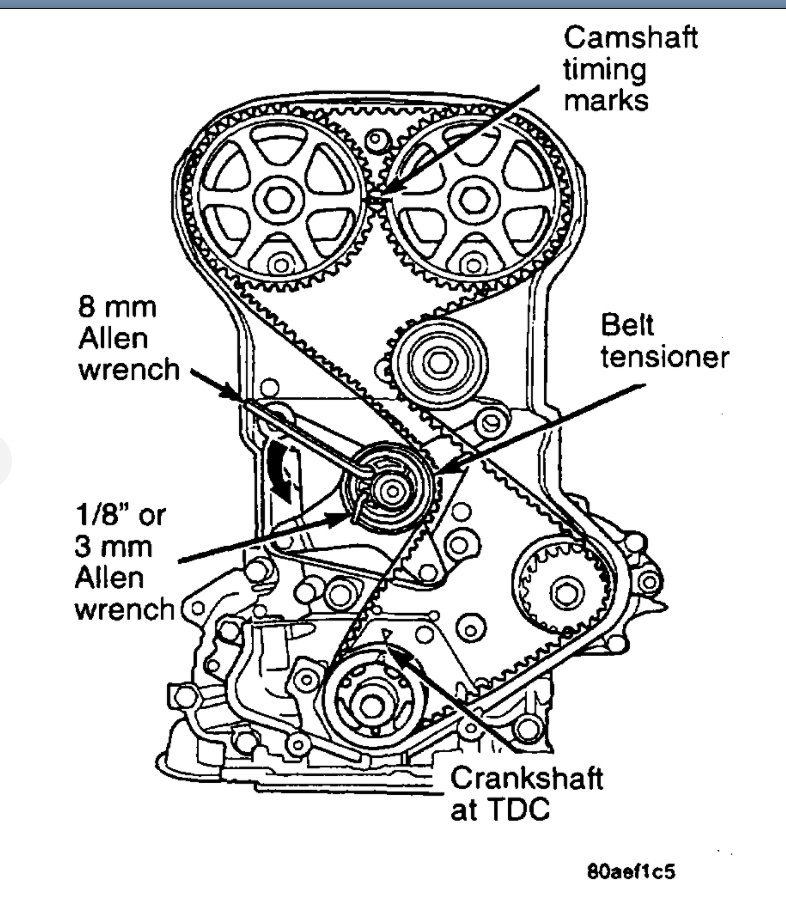 Camshaft timing marks

8 mm Allen wrench

Belt tensioner

1/8" or 3 mm Allen wrench

Crankshaft at TDC

80aef1c5