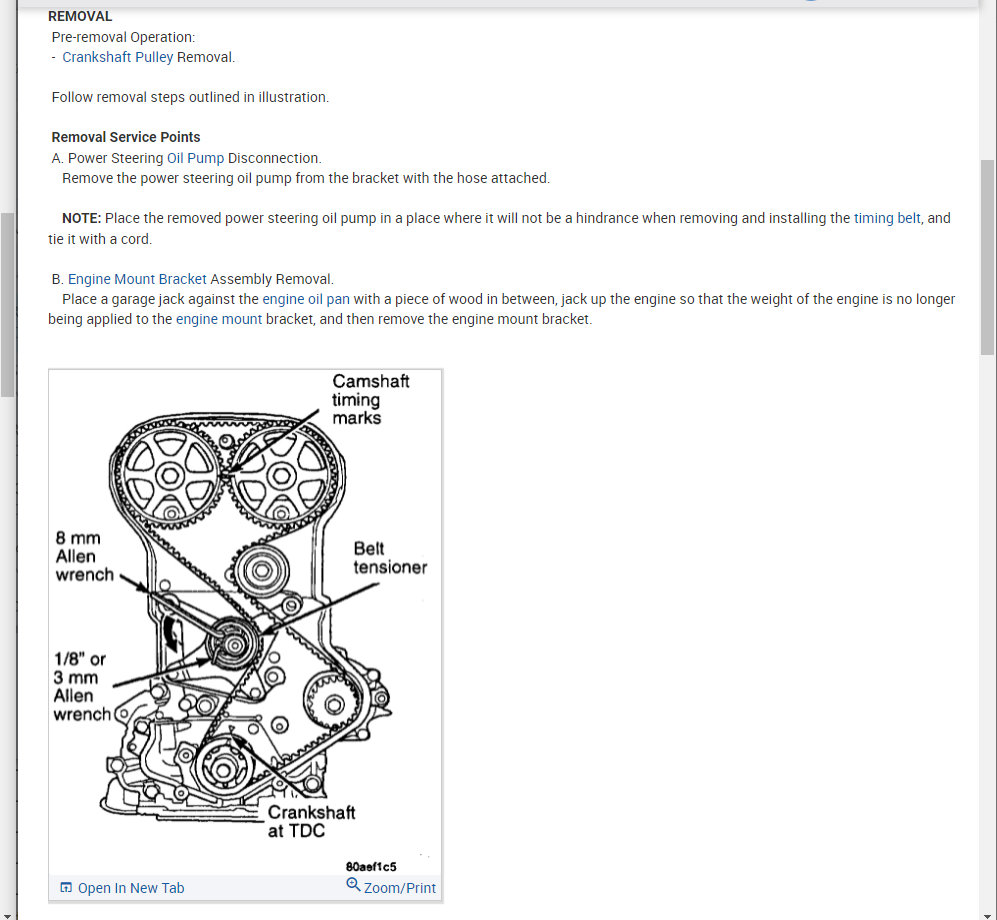 REMOVAL
Pre-removal Operation:
- Crankshaft Pulley Removal.

Follow removal steps outlined in illustration.

Removal Service Points
A. Power Steering Oil Pump Disconnection.
Remove the power steering oil pump from the bracket with the hose attached.

NOTE: Place the removed power steering oil pump in a place where it will not be a hindrance when removing and installing the timing belt, and tie it with a cord.

B. Engine Mount Bracket Assembly Removal.
Place a garage jack against the engine oil pan with a piece of wood in between, jack up the engine so that the weight of the engine is no longer being applied to the engine mount bracket, and then remove the engine mount bracket.

Camshaft timing marks
8 mm Allen wrench
Belt tensioner
1/8" or 3 mm Allen wrench
Crankshaft at TDC
80aef1c5
Open In New Tab
Zoom/Print