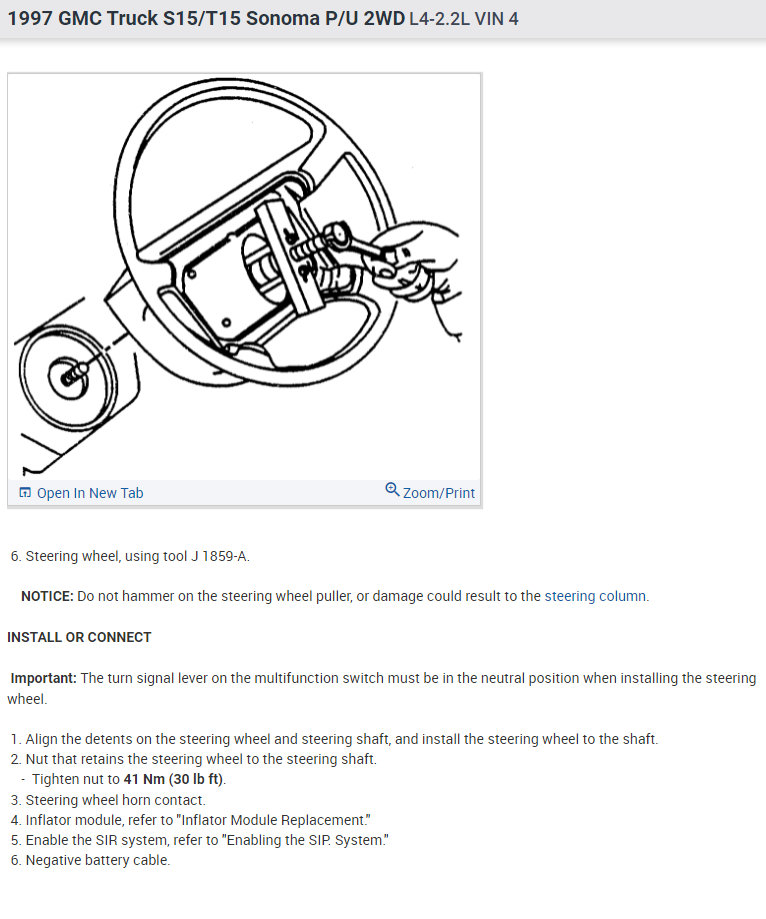 1997 GMC Truck S15/T15 Sonoma P/U 2WD L4-2.2L VIN 4

Open In New Tab

Zoom/Print

6. Steering wheel, using tool J 1859-A.

NOTICE: Do not hammer on the steering wheel puller, or damage could result to the steering column.

INSTALL OR CONNECT

Important: The turn signal lever on the multifunction switch must be in the neutral position when installing the steering wheel.

1. Align the detents on the steering wheel and steering shaft, and install the steering wheel to the shaft.
2. Nut that retains the steering wheel to the steering shaft.
- Tighten nut to 41 Nm (30 lb ft).
3. Steering wheel horn contact.
4. Inflator module, refer to "Inflator Module Replacement."
5. Enable the SIR system, refer to "Enabling the SIP. System."
6. Negative battery cable.