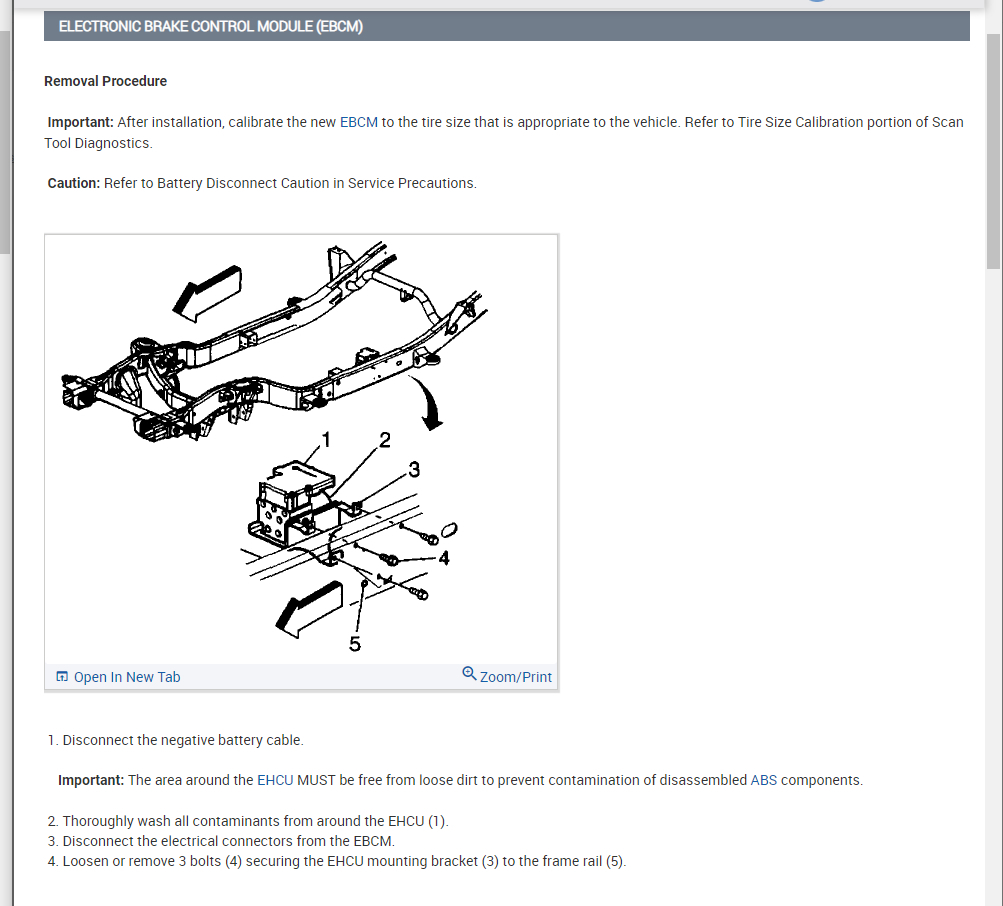 ELECTRONIC BRAKE CONTROL MODULE (EBCM)

Removal Procedure

Important: After installation, calibrate the new EBCM to the tire size that is appropriate to the vehicle. Refer to Tire Size Calibration portion of Scan Tool Diagnostics.

Caution: Refer to Battery Disconnect Caution in Service Precautions.

1
2
3
4
5

Open In New Tab
Zoom/Print

1. Disconnect the negative battery cable.

Important: The area around the EHCU MUST be free from loose dirt to prevent contamination of disassembled ABS components.

2. Thoroughly wash all contaminants from around the EHCU (1).
3. Disconnect the electrical connectors from the EBCM.
4. Loosen or remove 3 bolts (4) securing the EHCU mounting bracket (3) to the frame rail (5).