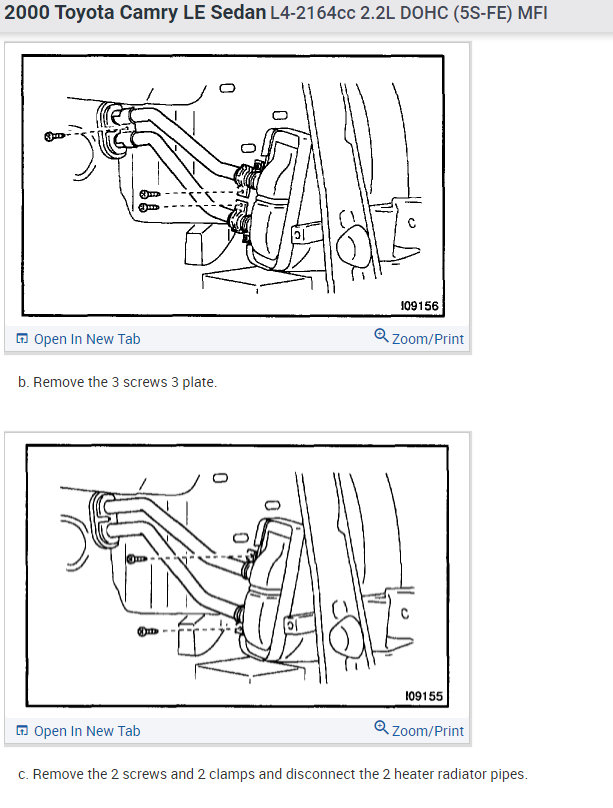 2000 Toyota Camry LE Sedan L4-2164cc 2.2L DOHC (5S-FE) MFI

C

I09156

Open In New Tab

Zoom/Print

b. Remove the 3 screws 3 plate.

C

I09155

Open In New Tab

Zoom/Print

c. Remove the 2 screws and 2 clamps and disconnect the 2 heater radiator pipes.