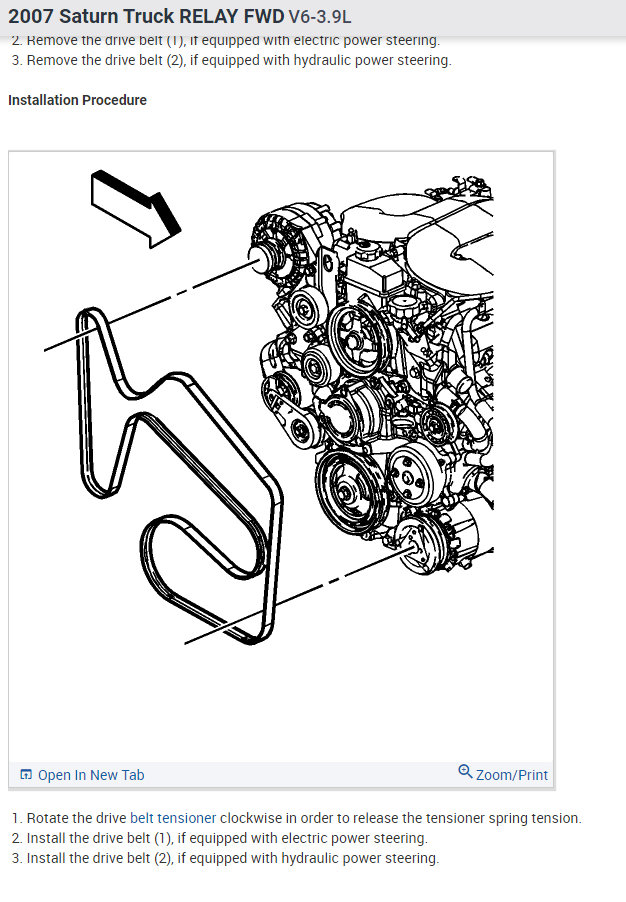 2007 Saturn Truck RELAY FWD V6-3.9L

2. Remove the drive belt (1), if equipped with electric power steering.
3. Remove the drive belt (2), if equipped with hydraulic power steering.

Installation Procedure

Open In New Tab

Zoom/Print

1. Rotate the drive belt tensioner clockwise in order to release the tensioner spring tension.
2. Install the drive belt (1), if equipped with electric power steering.
3. Install the drive belt (2), if equipped with hydraulic power steering.