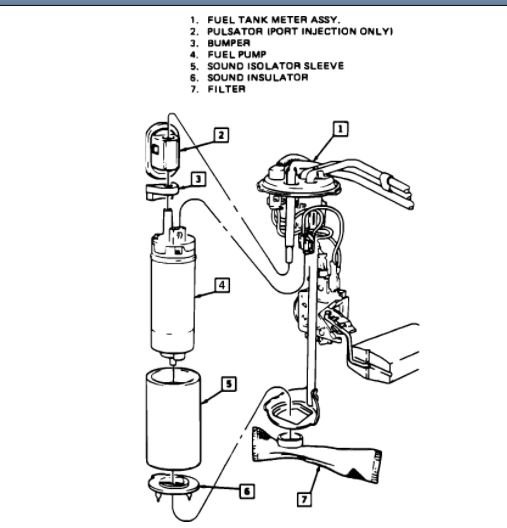 1. FUEL TANK METER ASSY.
2. PULSATOR (PORT INJECTION ONLY)
3. BUMPER
4. FUEL PUMP
5. SOUND ISOLATOR SLEEVE
6. SOUND INSULATOR
7. FILTER

2
1
3
4
5
6
7