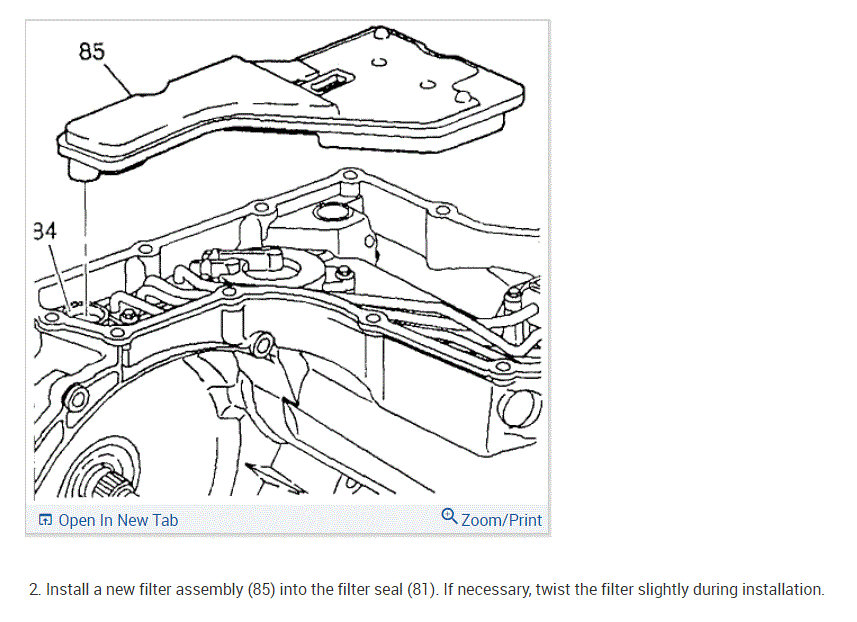 85

34

Open In New Tab

Zoom/Print

2. Install a new filter assembly (85) into the filter seal (81). If necessary, twist the filter slightly during installation.