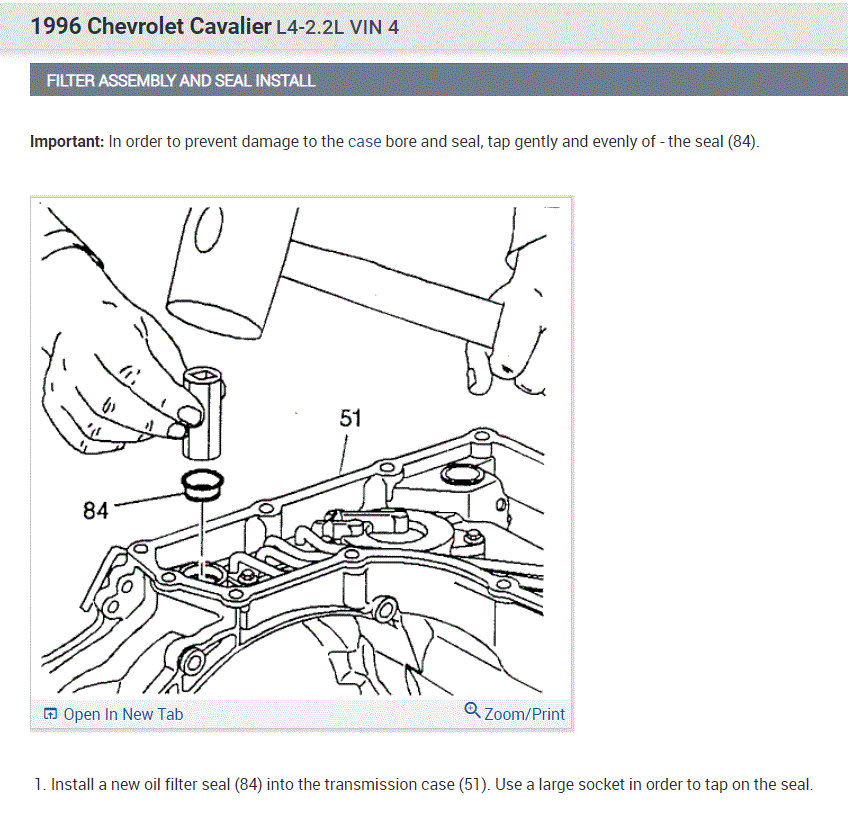 1996 Chevrolet Cavalier L4-2.2L VIN 4

FILTER ASSEMBLY AND SEAL INSTALL

Important: In order to prevent damage to the case bore and seal, tap gently and evenly of - the seal (84).

51

84

Open In New Tab

Zoom/Print

1. Install a new oil filter seal (84) into the transmission case (51). Use a large socket in order to tap on the seal.