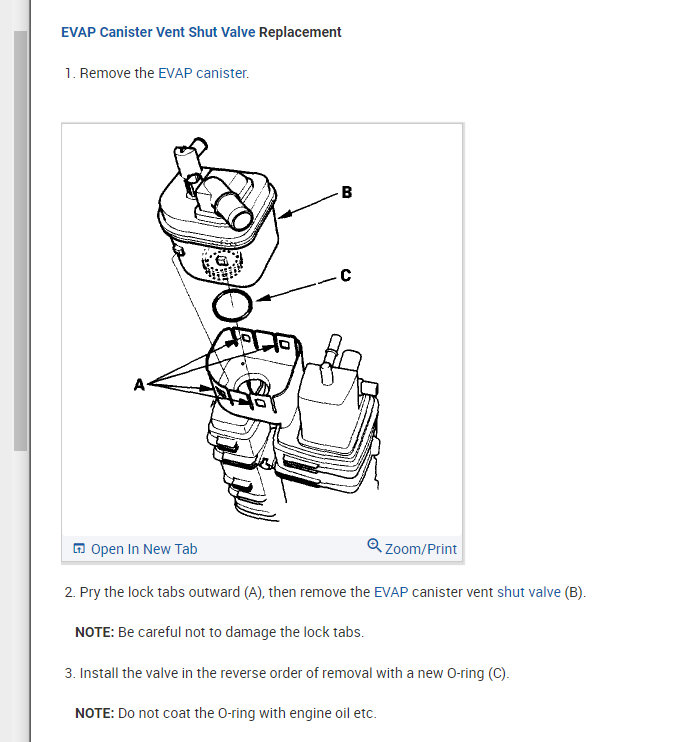 EVAP Canister Vent Shut Valve Replacement

1. Remove the EVAP canister.

B

C

A

Open In New Tab

Zoom/Print

2. Pry the lock tabs outward (A), then remove the EVAP canister vent shut valve (B).

NOTE: Be careful not to damage the lock tabs.

3. Install the valve in the reverse order of removal with a new O-ring (C).

NOTE: Do not coat the O-ring with engine oil etc.