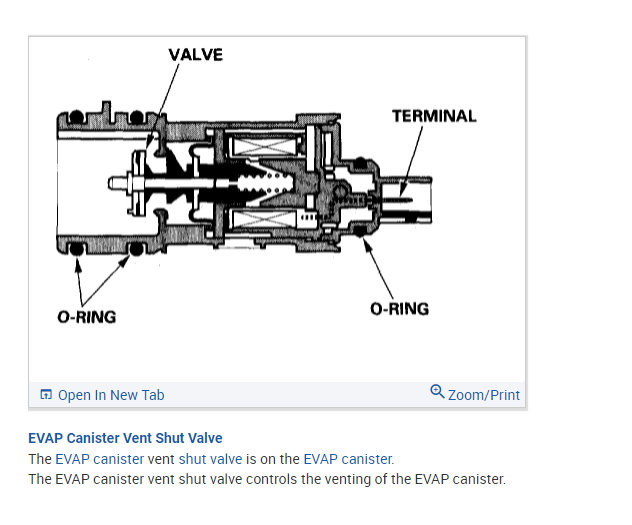 VALVE

TERMINAL

O-RING

O-RING

Open In New Tab

Zoom/Print

EVAP Canister Vent Shut Valve

The EVAP canister vent shut valve is on the EVAP canister.
The EVAP canister vent shut valve controls the venting of the EVAP canister.