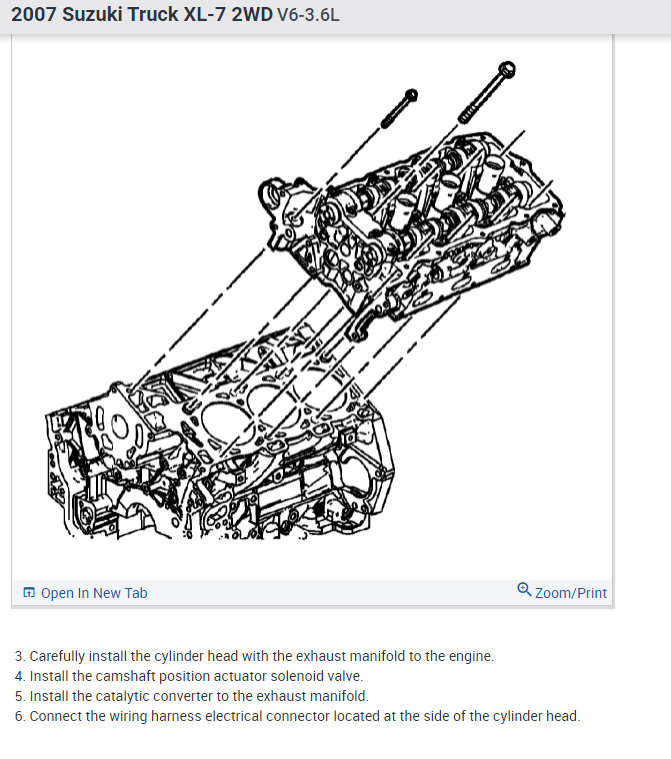 2007 Suzuki Truck XL-7 2WD V6-3.6L

Open In New Tab

Zoom/Print

3. Carefully install the cylinder head with the exhaust manifold to the engine.
4. Install the camshaft position actuator solenoid valve.
5. Install the catalytic converter to the exhaust manifold.
6. Connect the wiring harness electrical connector located at the side of the cylinder head.