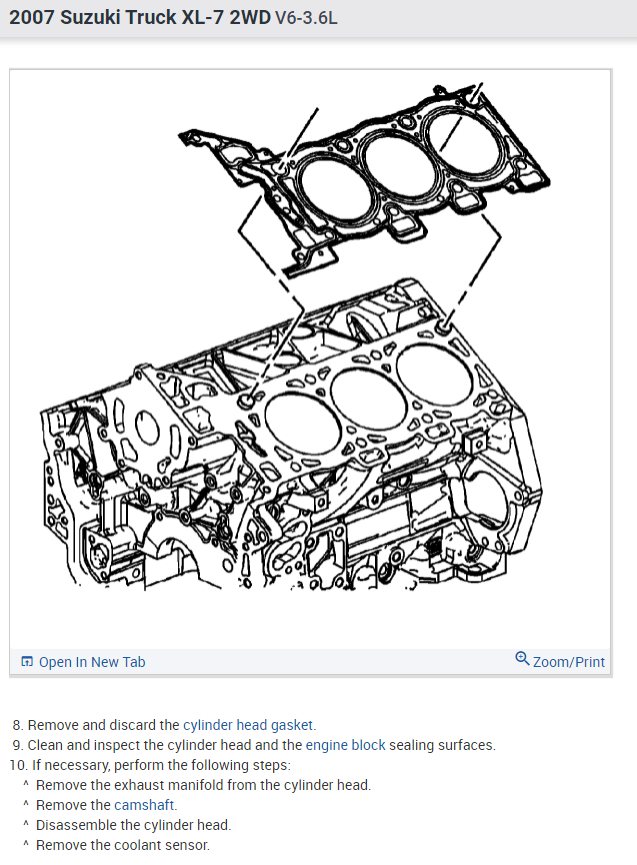 2007 Suzuki Truck XL-7 2WD V6-3.6L

Open In New Tab

Zoom/Print

8. Remove and discard the cylinder head gasket.
9. Clean and inspect the cylinder head and the engine block sealing surfaces.
10. If necessary, perform the following steps:
^ Remove the exhaust manifold from the cylinder head.
^ Remove the camshaft.
^ Disassemble the cylinder head.
^ Remove the coolant sensor.