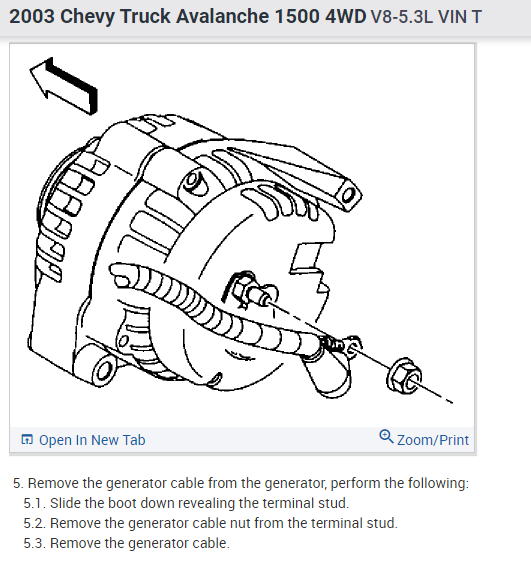 2003 Chevy Truck Avalanche 1500 4WD V8-5.3L VIN T

Open In New Tab

Zoom/Print

5. Remove the generator cable from the generator, perform the following:
5.1. Slide the boot down revealing the terminal stud.
5.2. Remove the generator cable nut from the terminal stud.
5.3. Remove the generator cable.