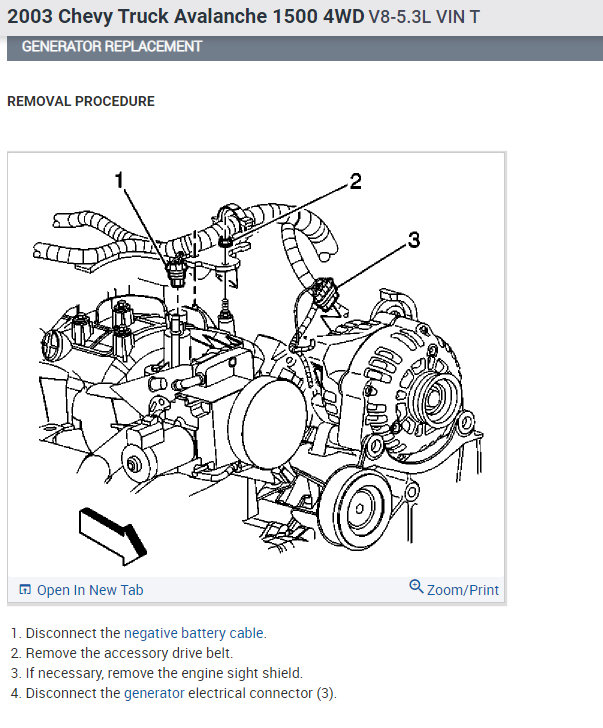 2003 Chevy Truck Avalanche 1500 4WD V8-5.3L VIN T

GENERATOR REPLACEMENT

REMOVAL PROCEDURE

1
2
3

Open In New Tab
Zoom/Print

1. Disconnect the negative battery cable.
2. Remove the accessory drive belt.
3. If necessary, remove the engine sight shield.
4. Disconnect the generator electrical connector (3).